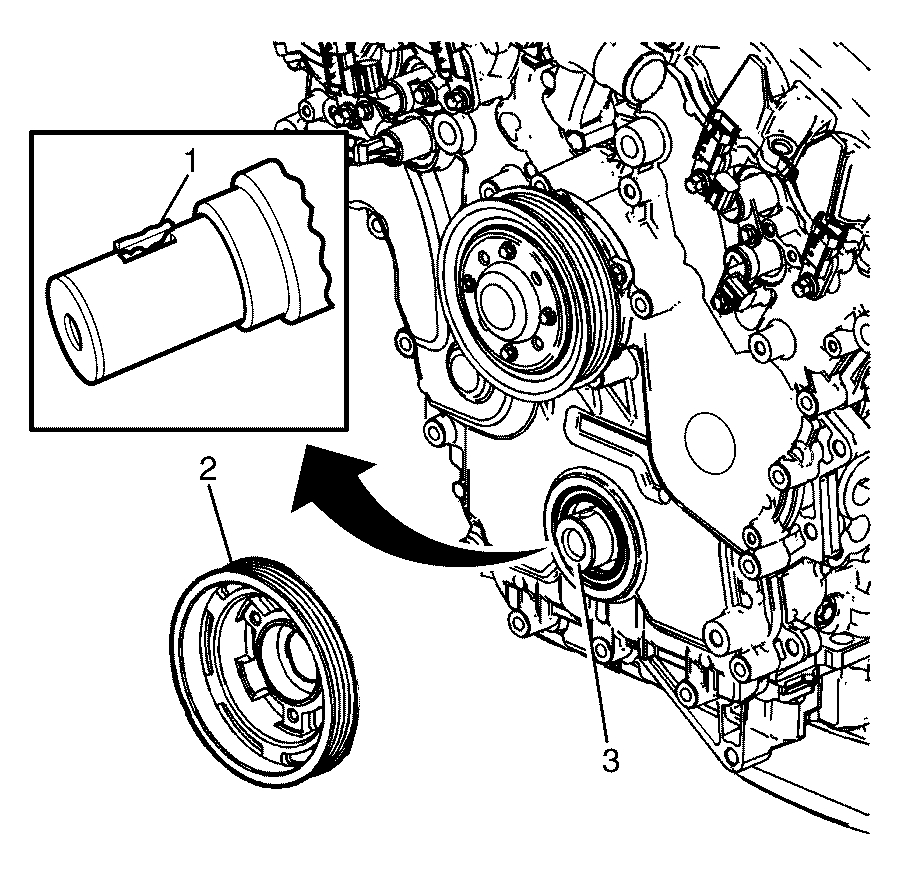 1
2
3