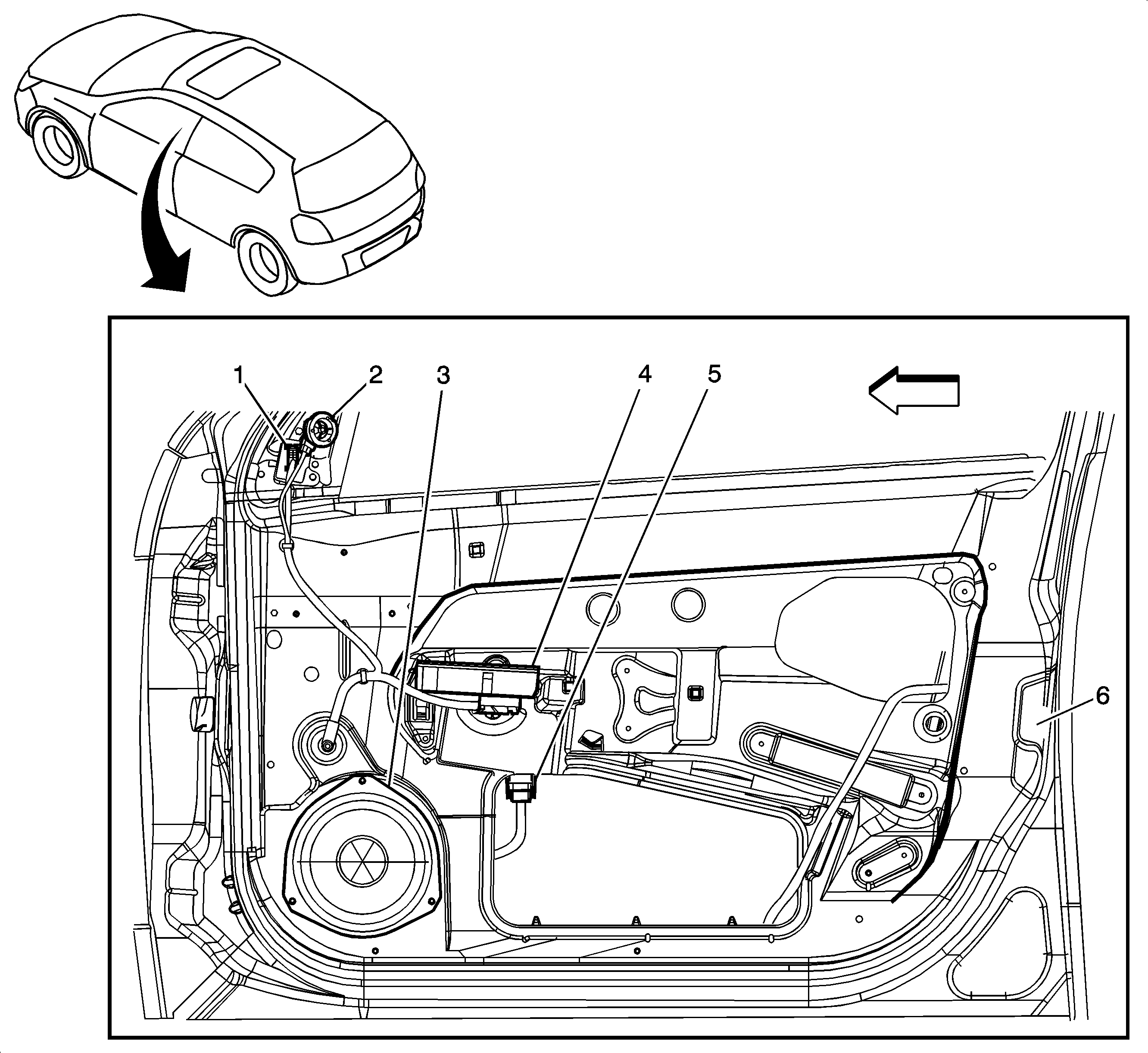 1
2
3
4
5
6