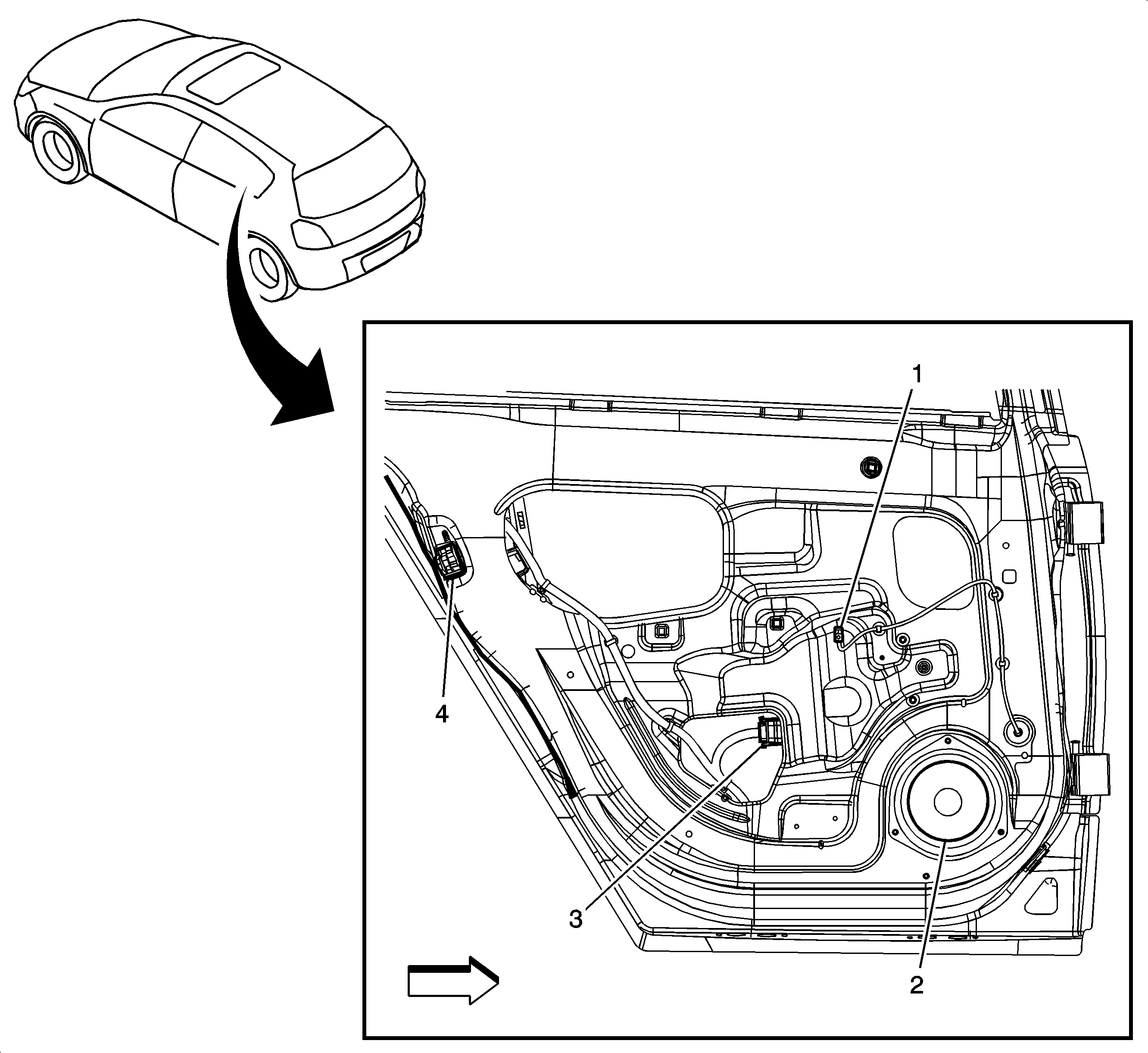 1
4
3
2