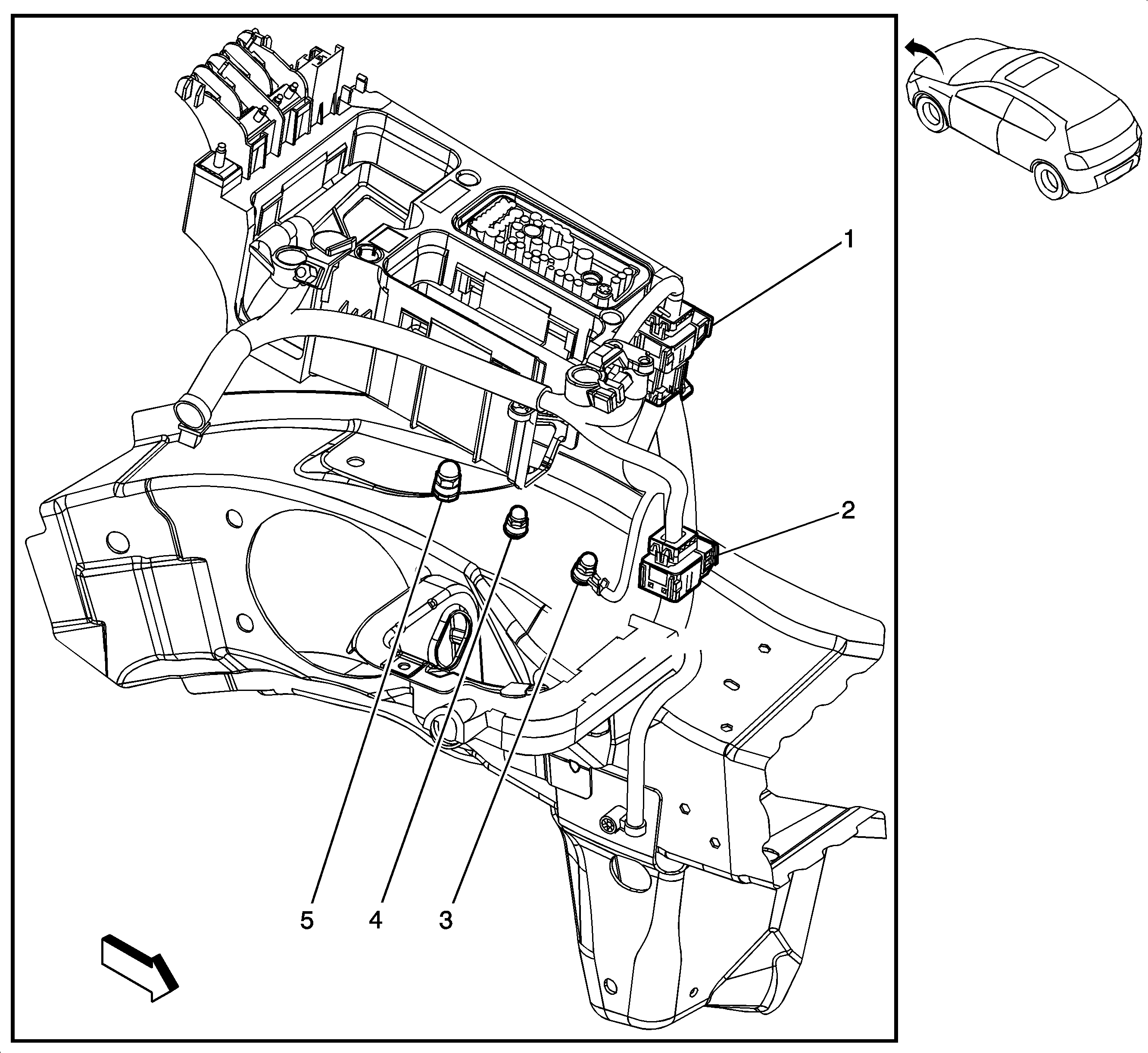 1
2
5
4
3