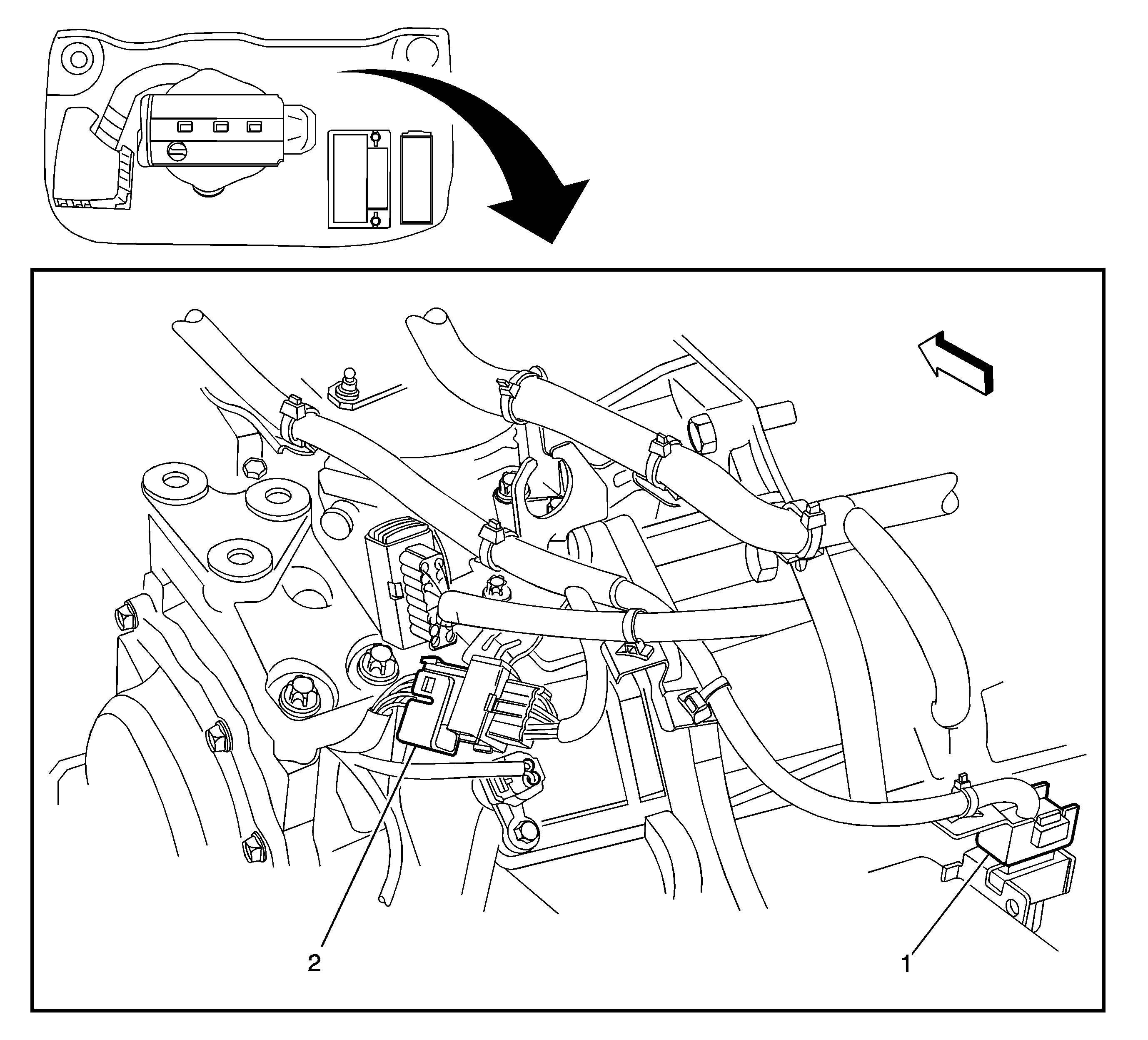 2

1