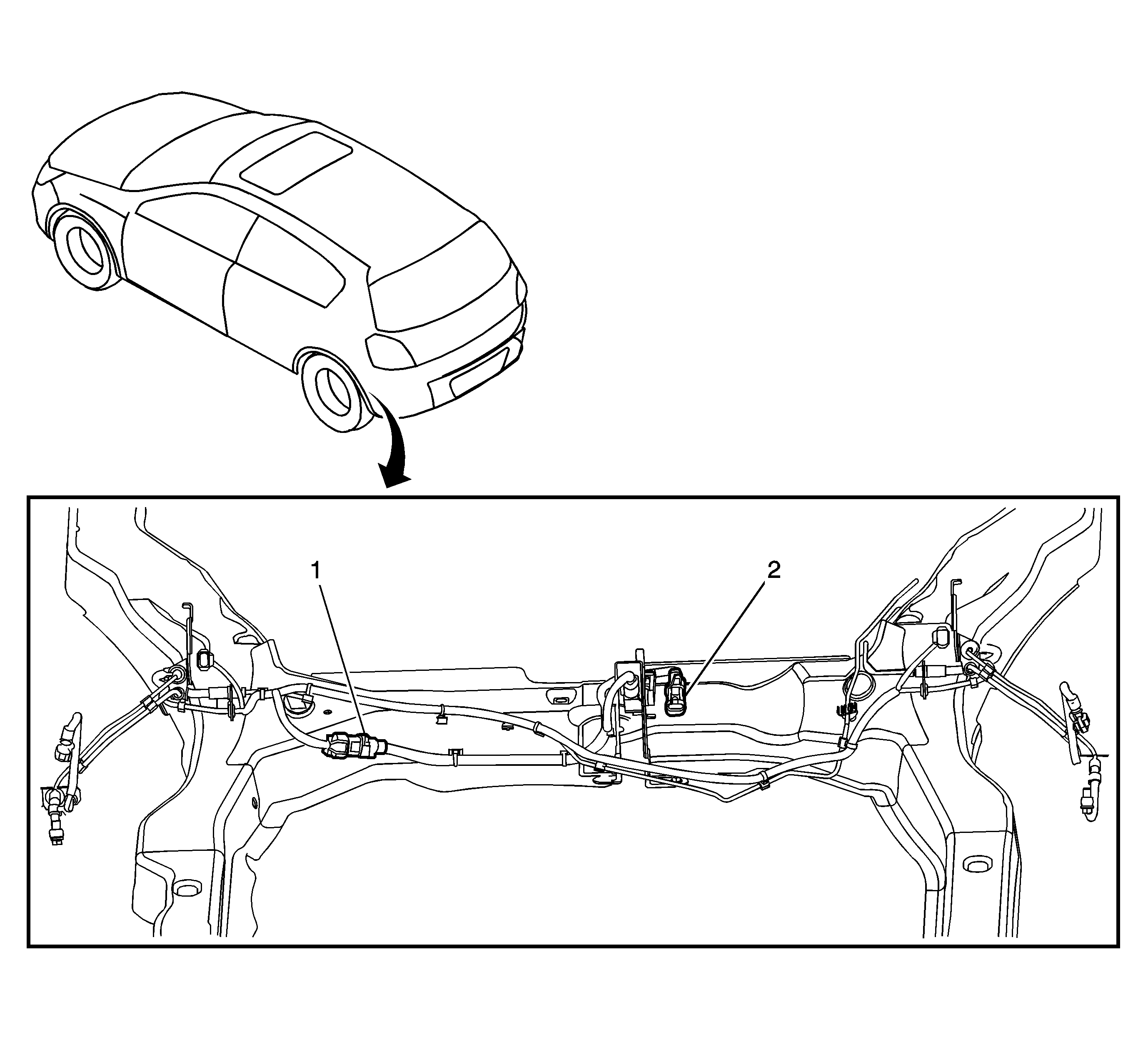 1

2