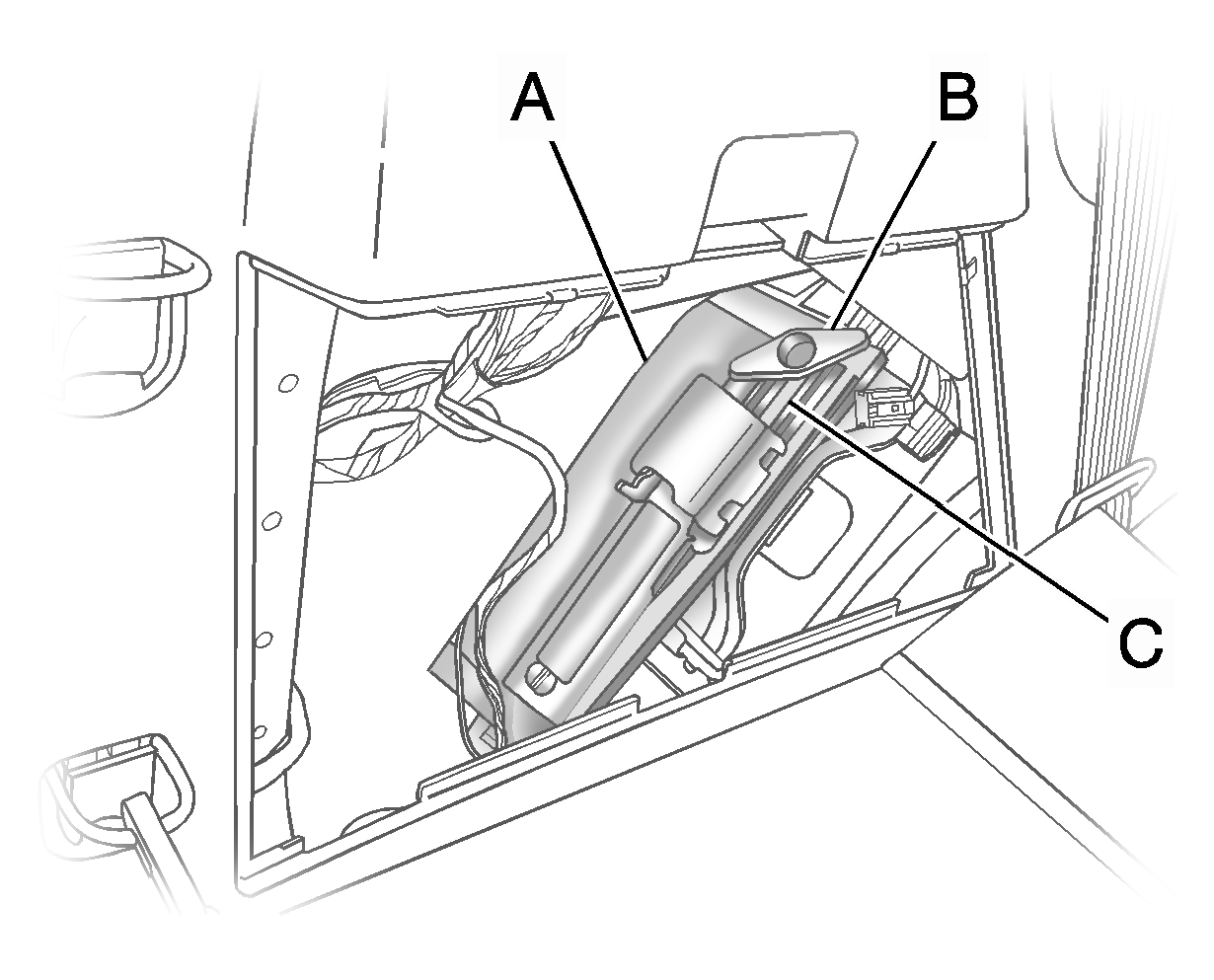 A
B
C