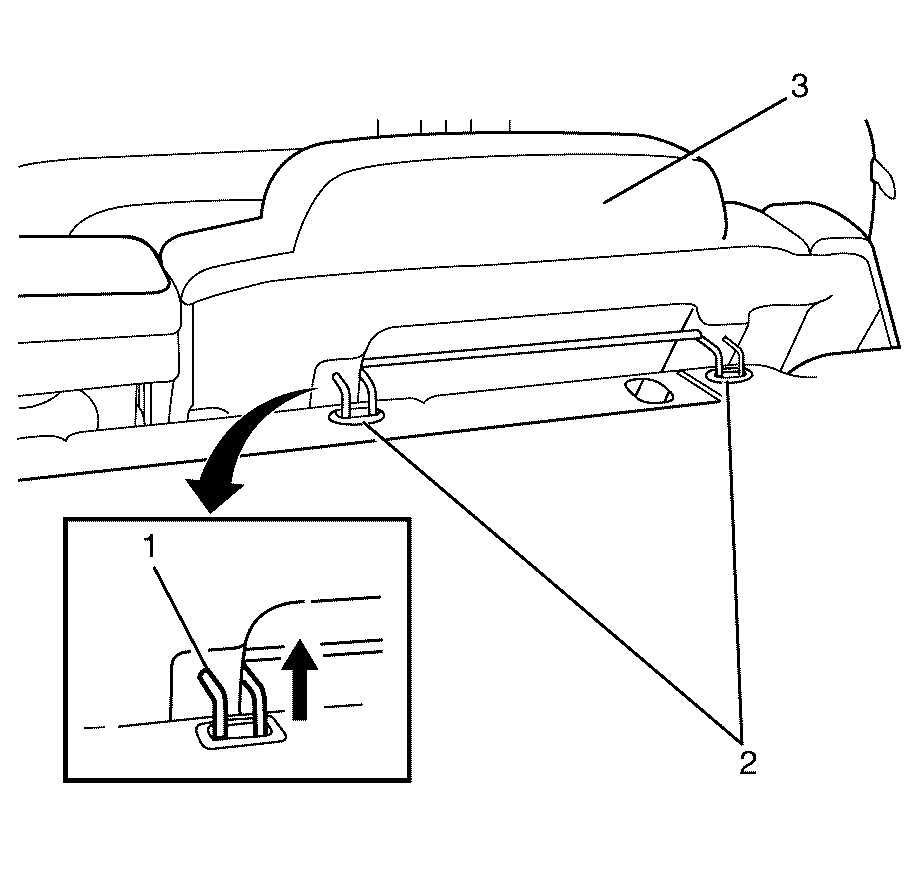 3

1

2