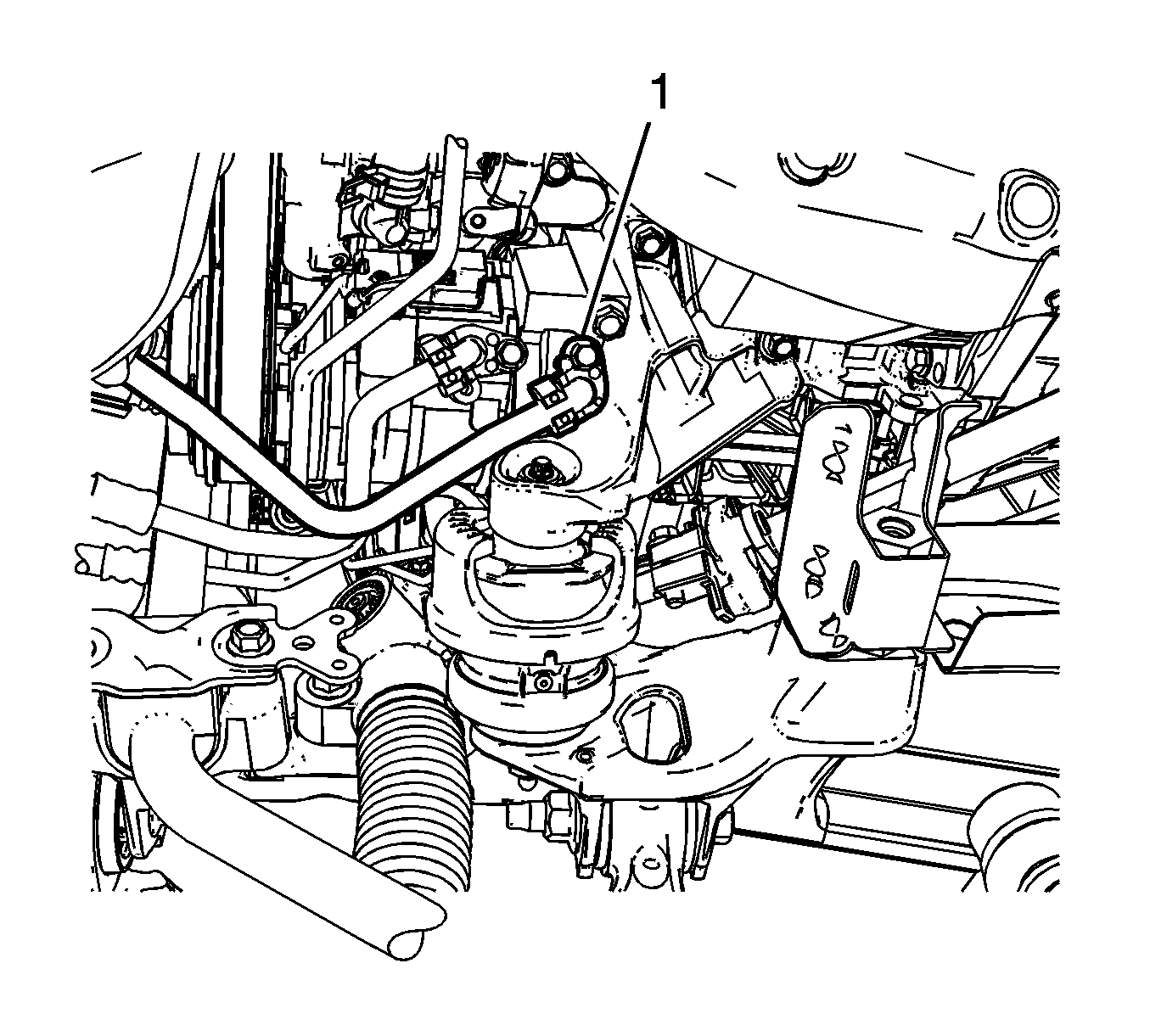 1