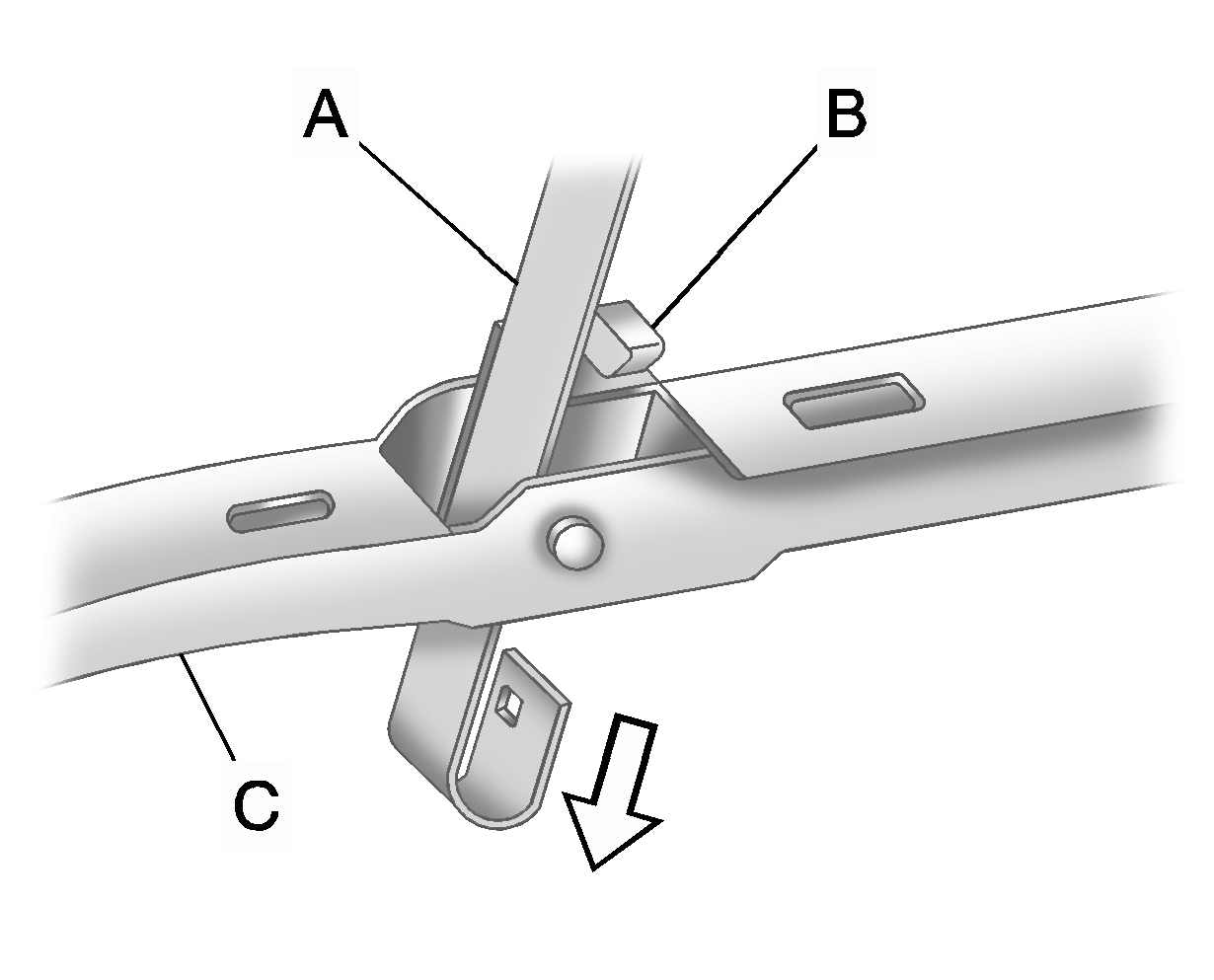 A
B
C