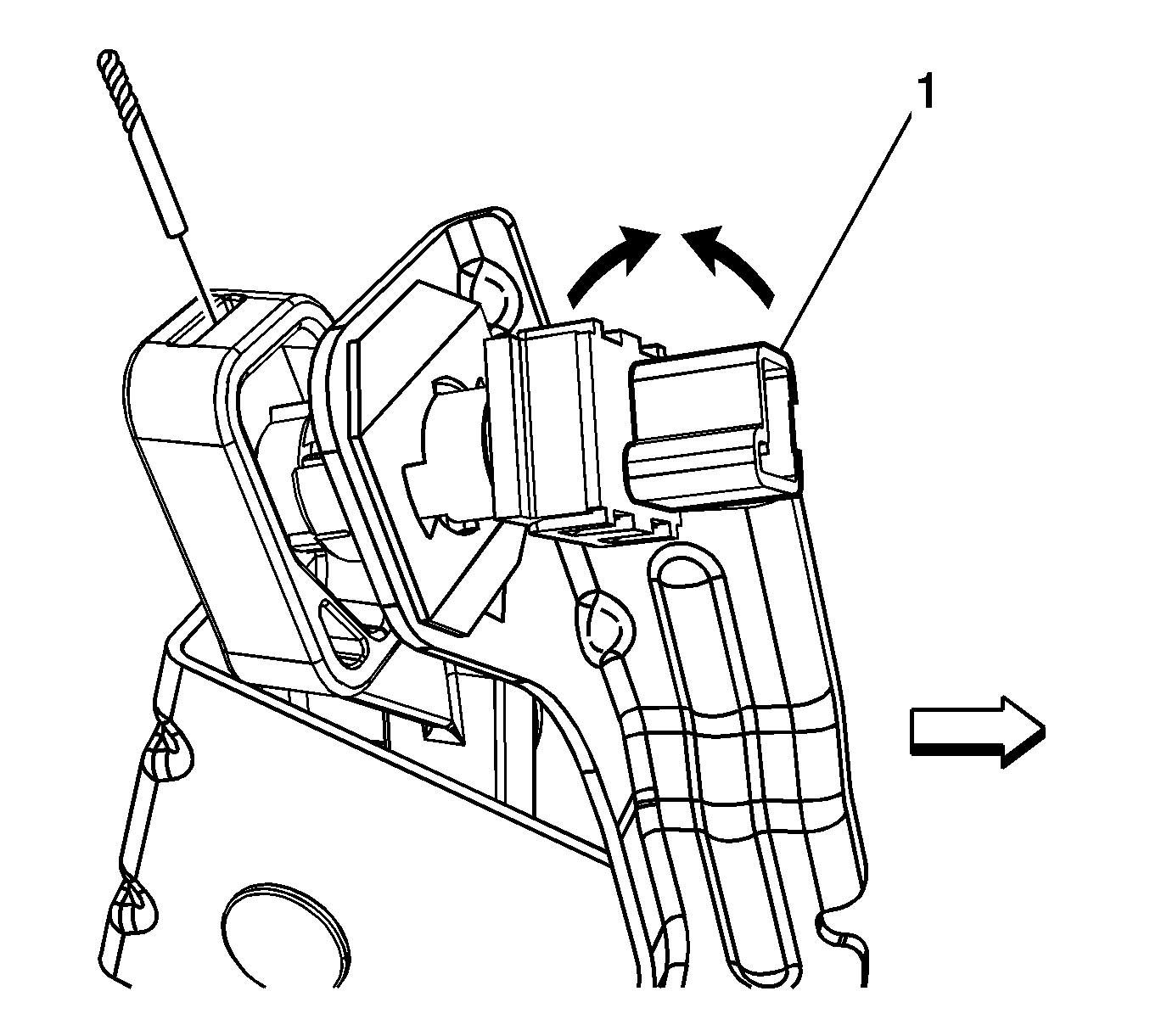 1