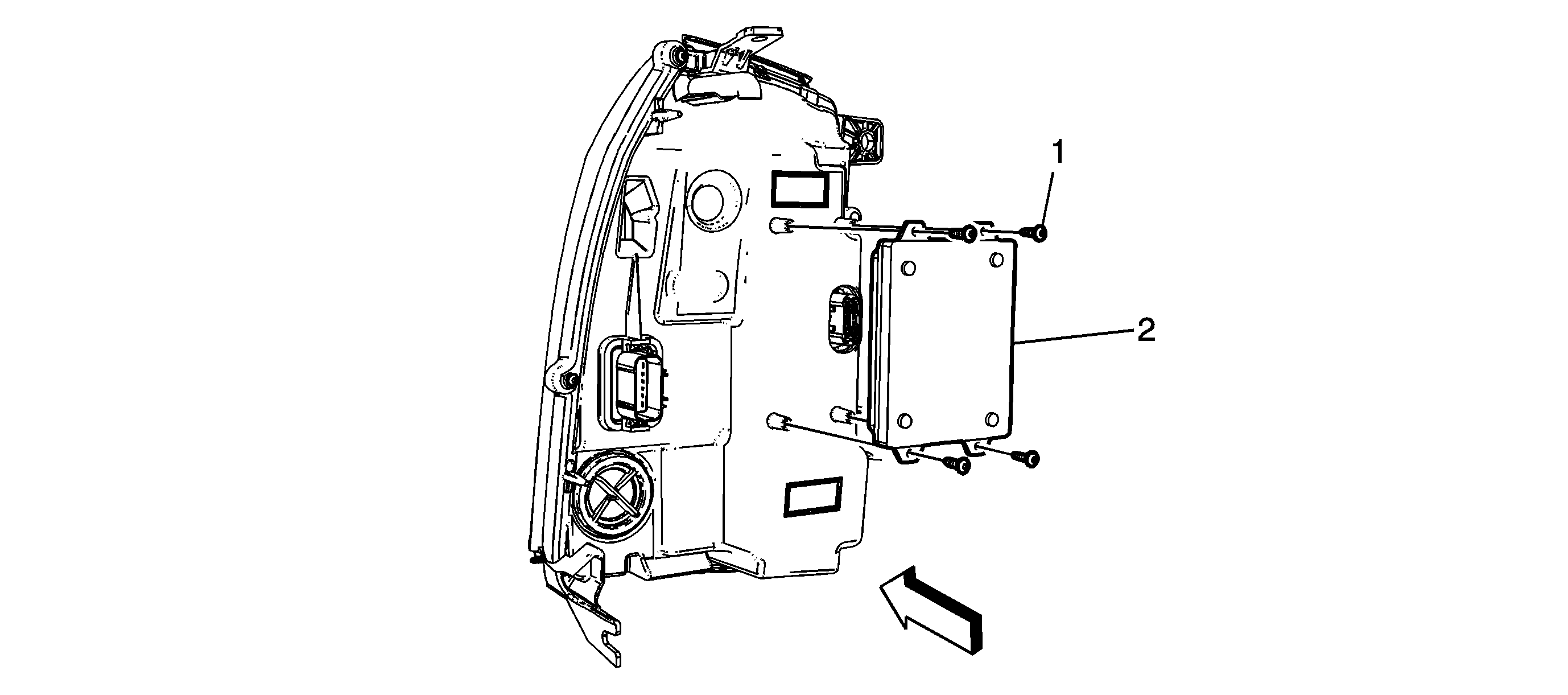 1
2