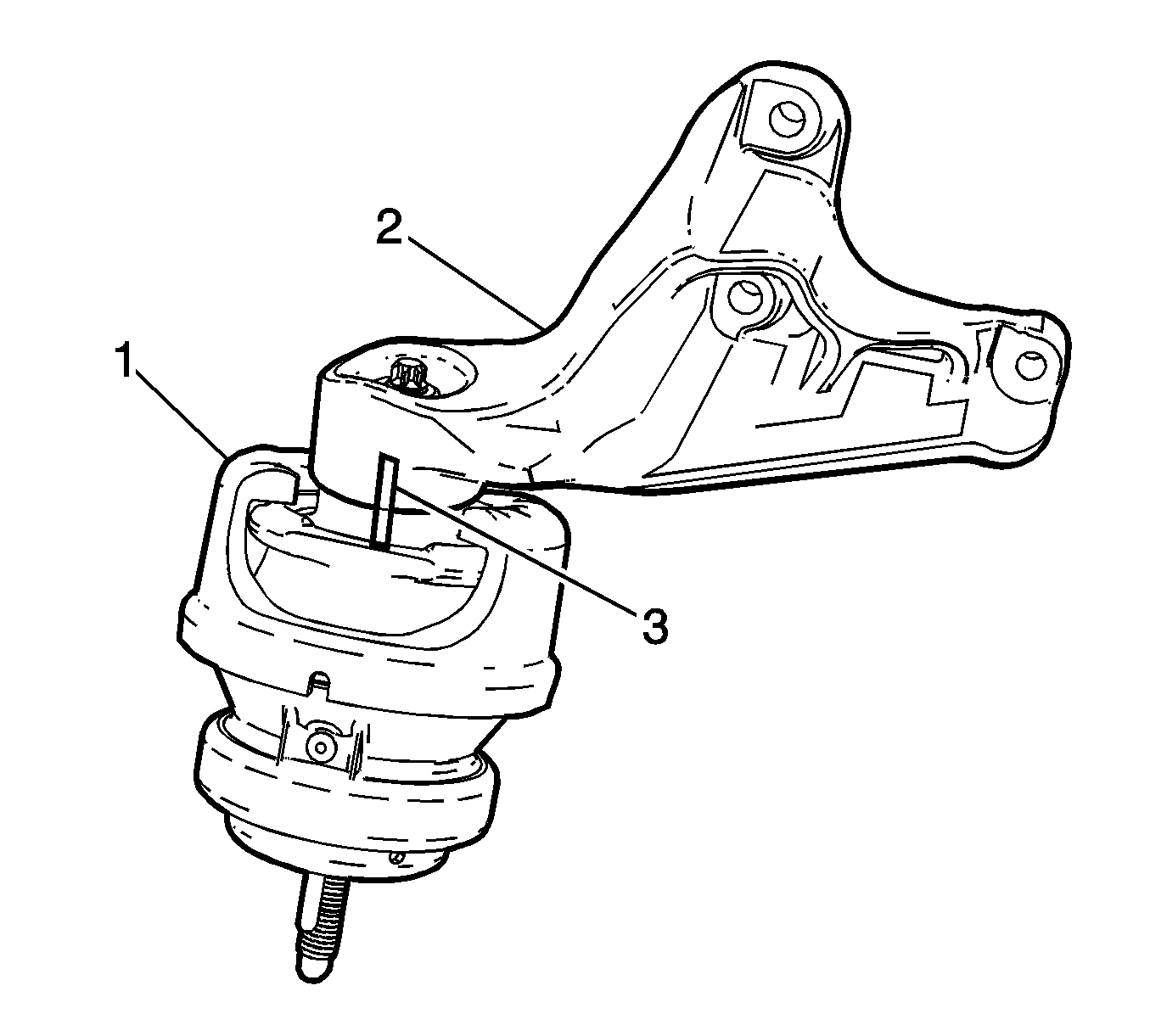 2
1
3