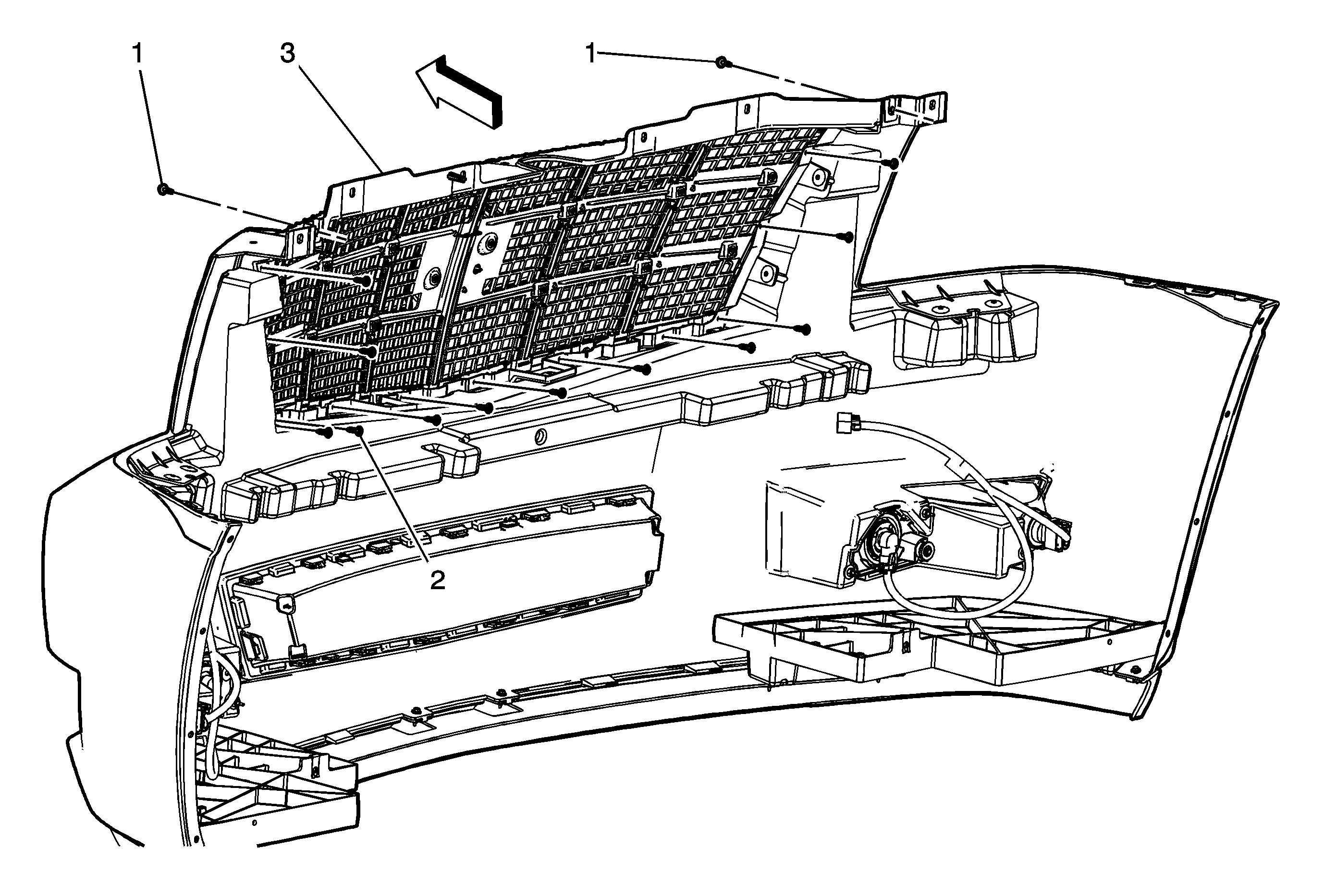 1
3
1
2