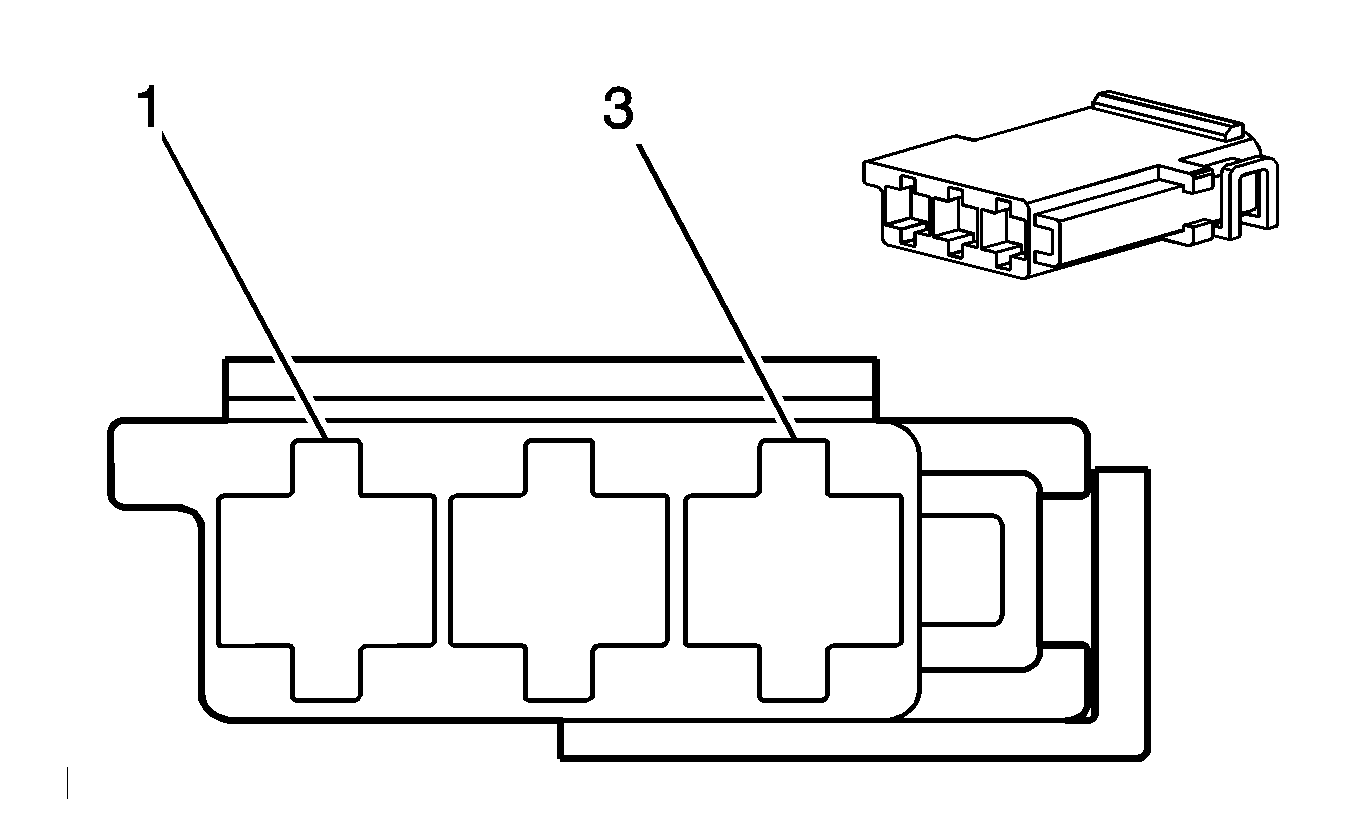 1
3