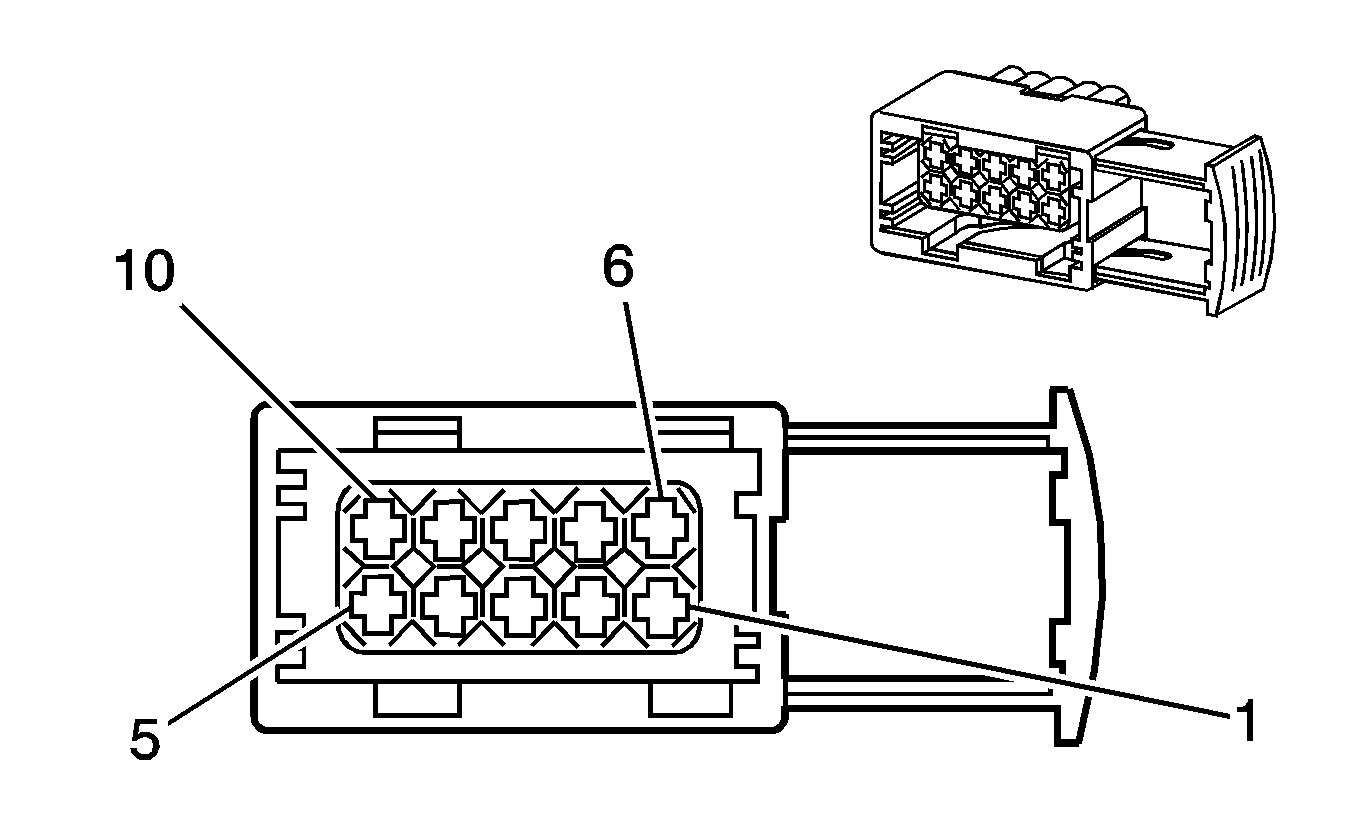 10
6
5
1