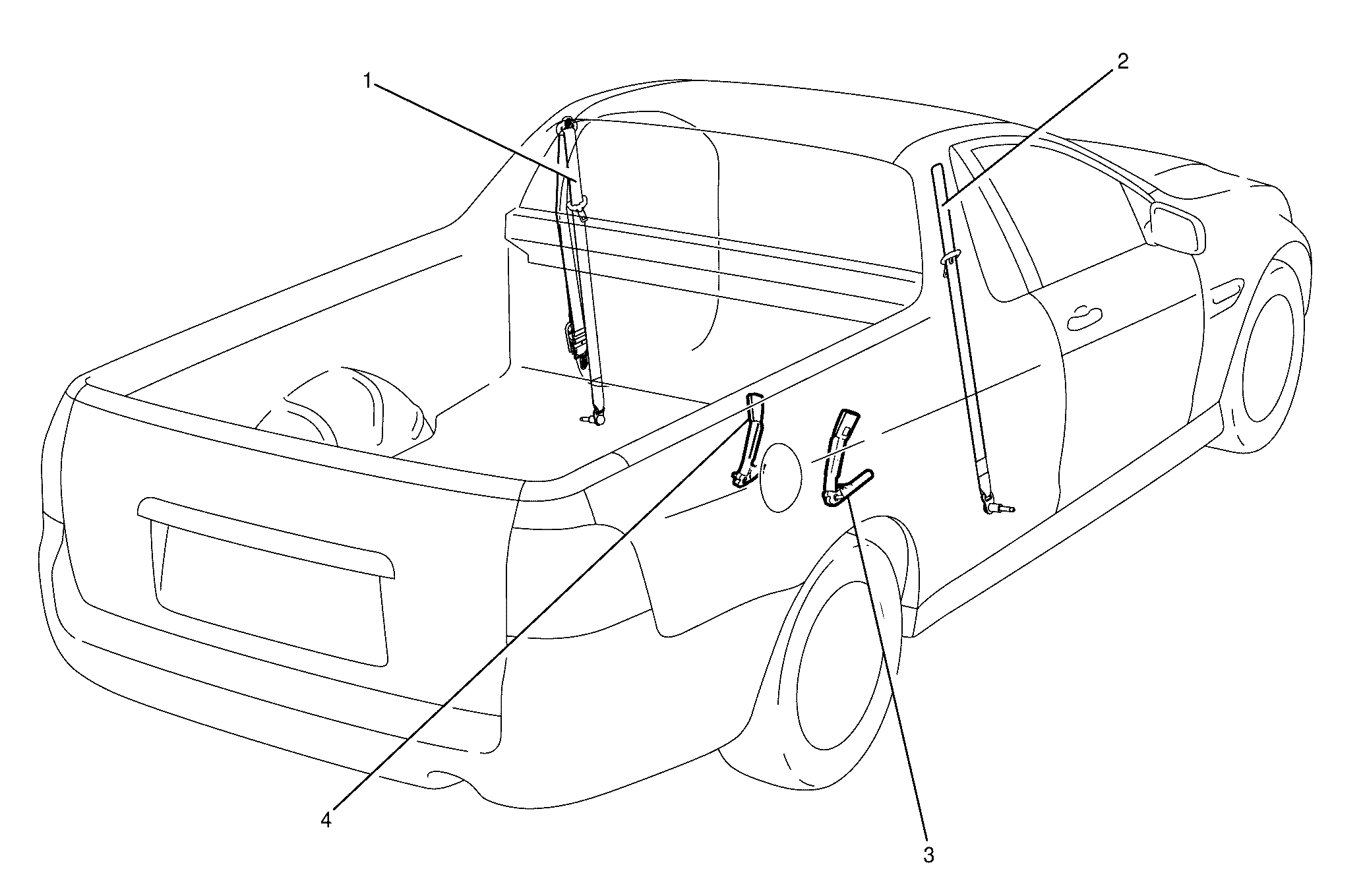 1
2
4
3