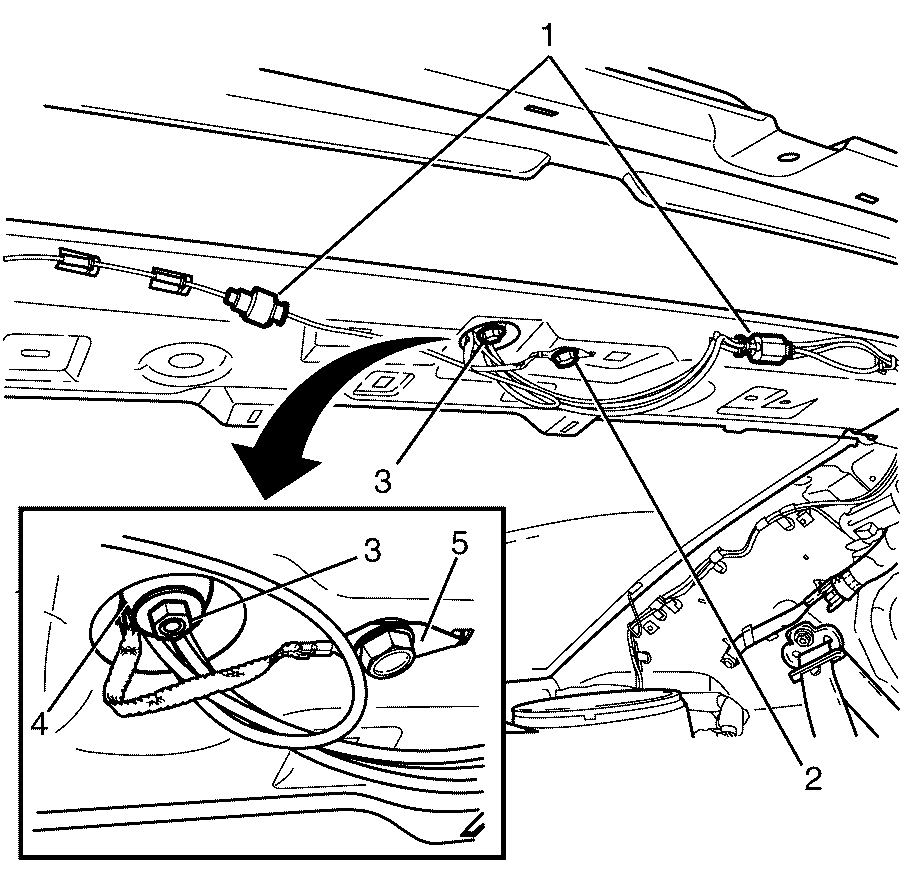 1
3
3
5
4
2