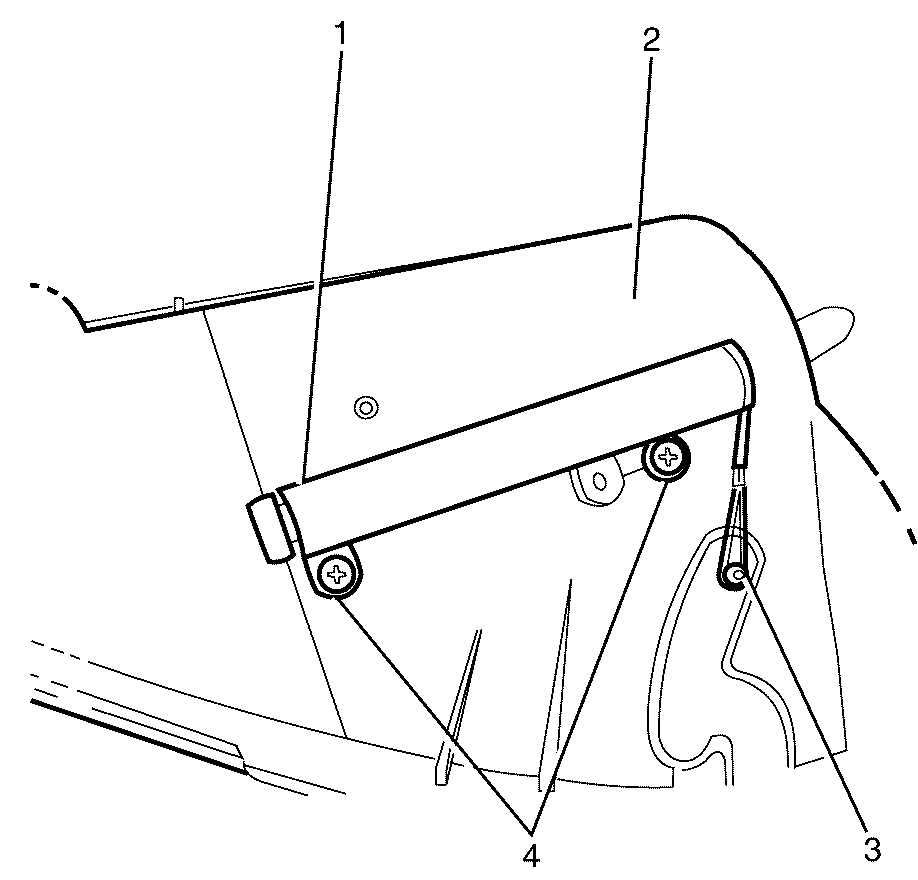 1
2
4
3