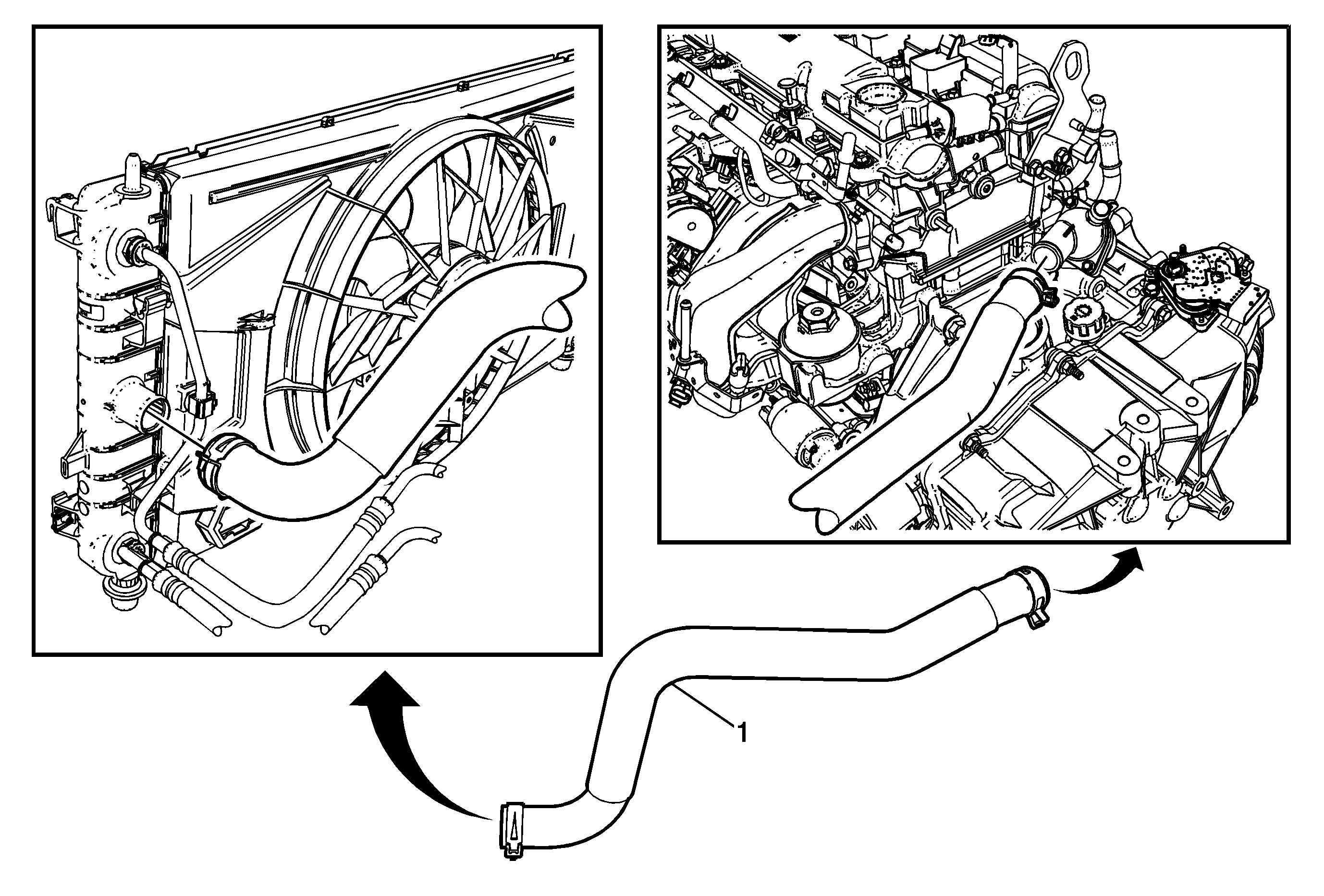 1