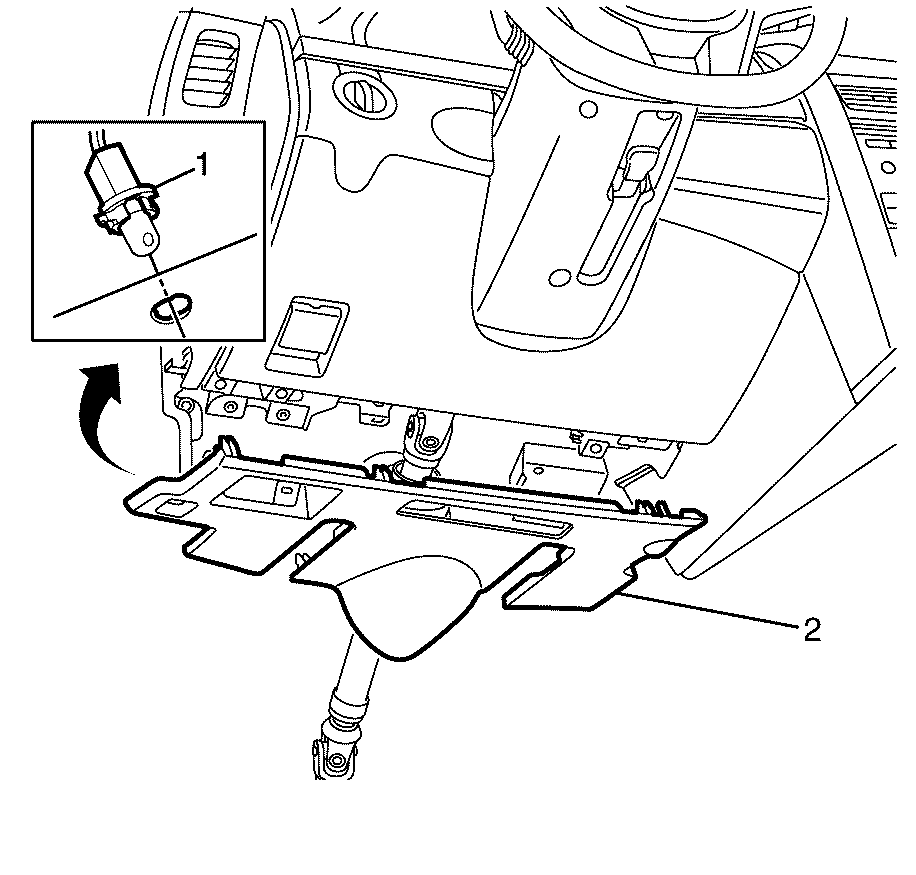 1

2