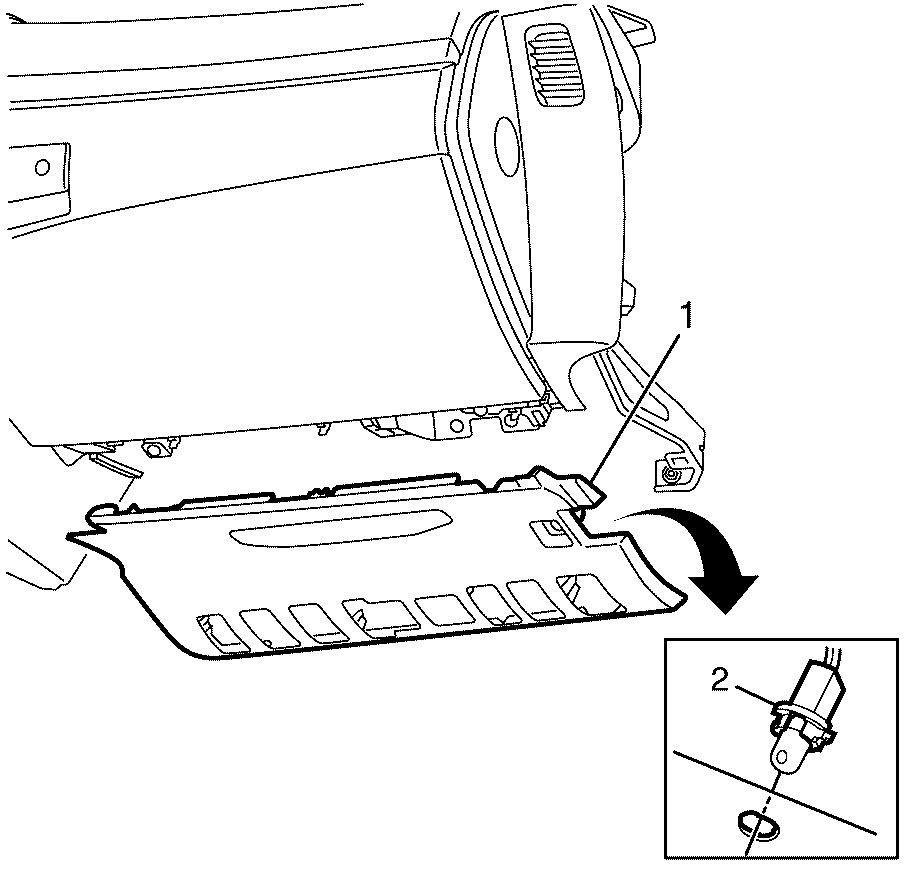 1
2