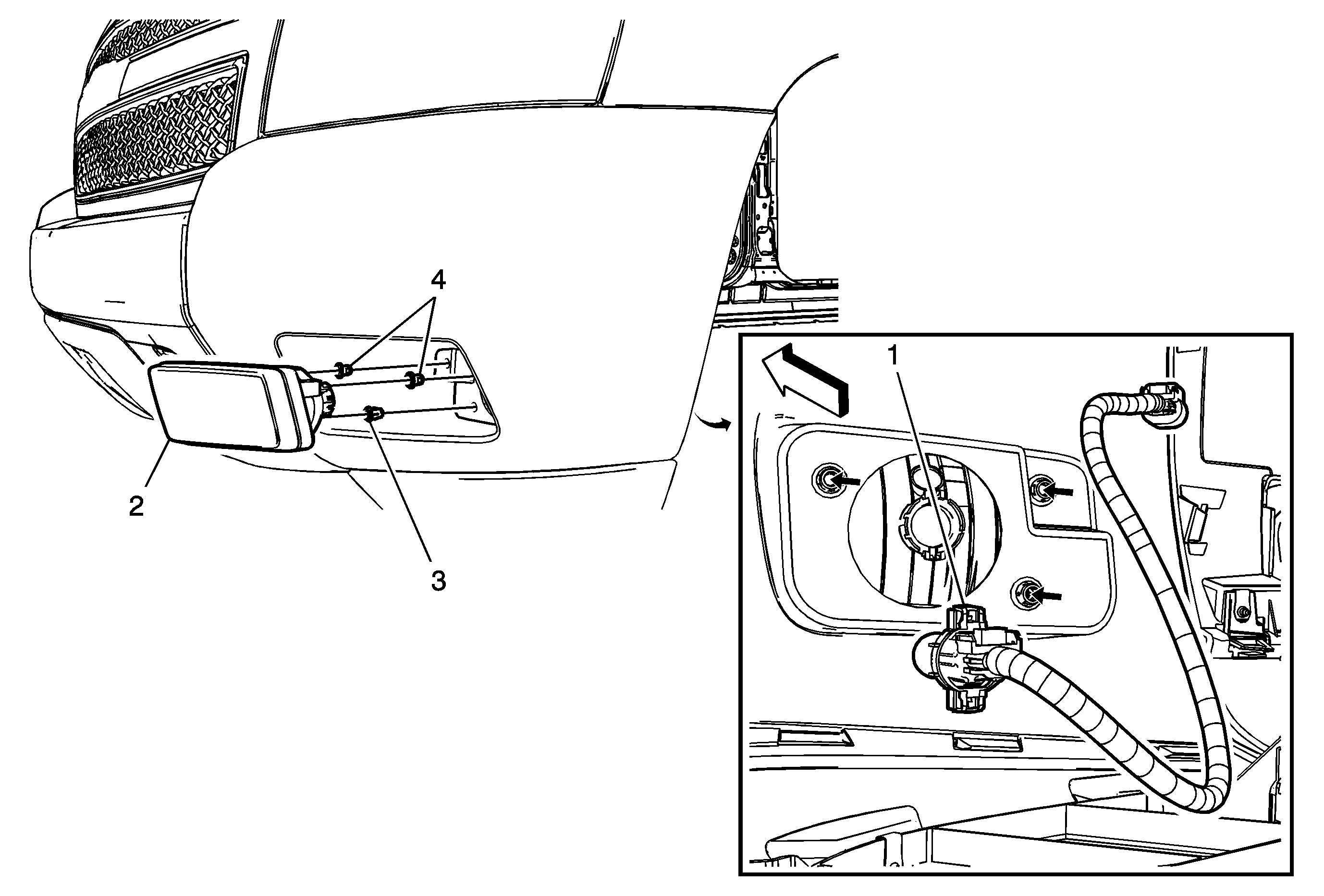 4
2
3
1