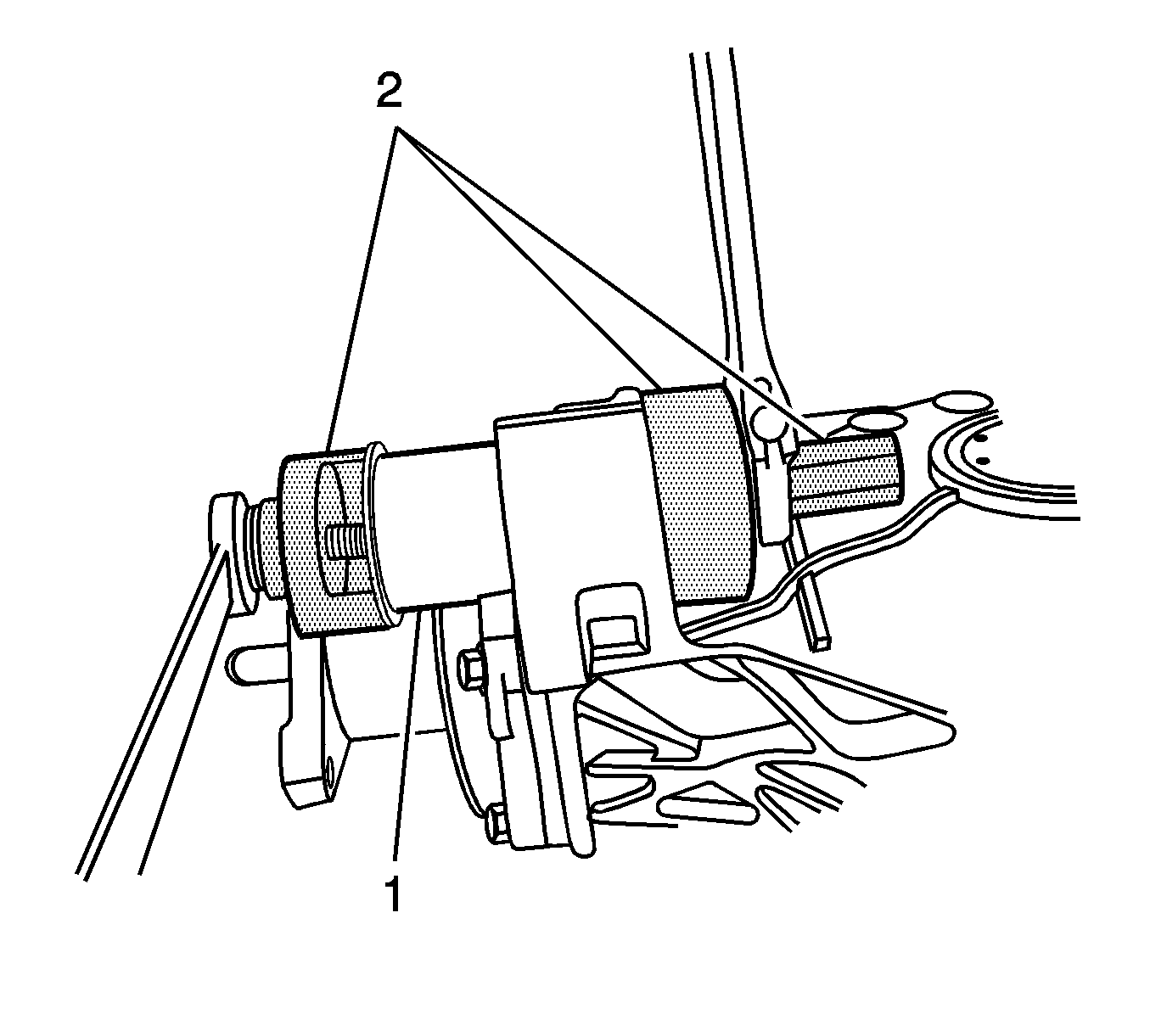 2

1