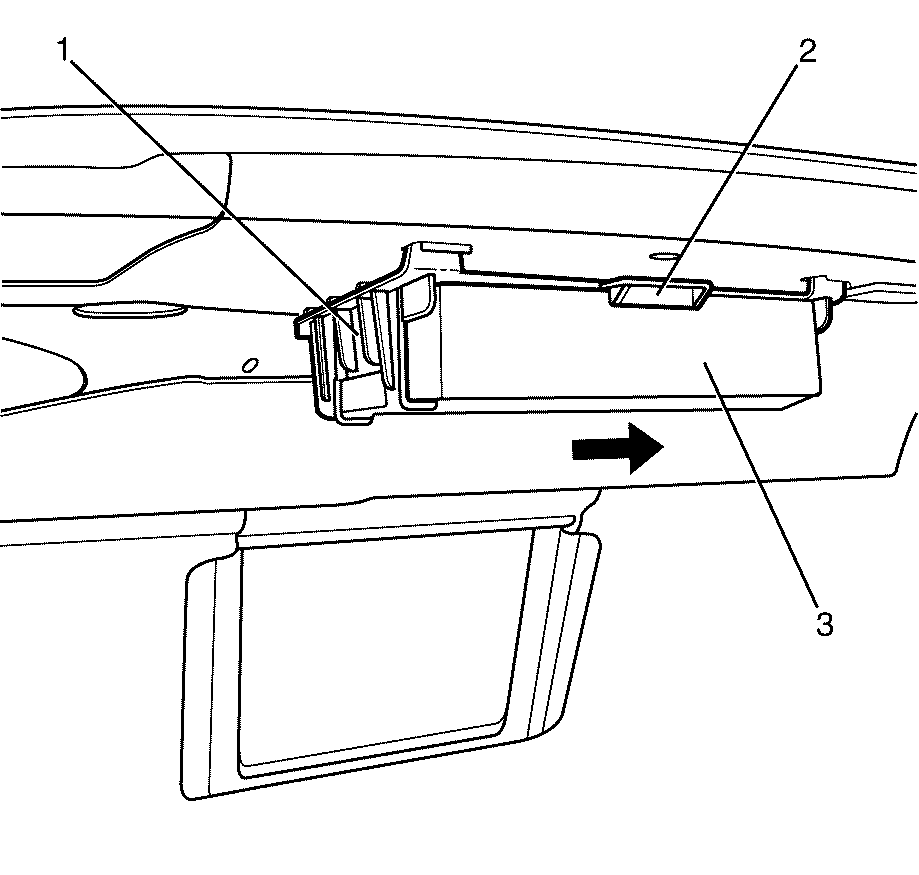 1
2
3