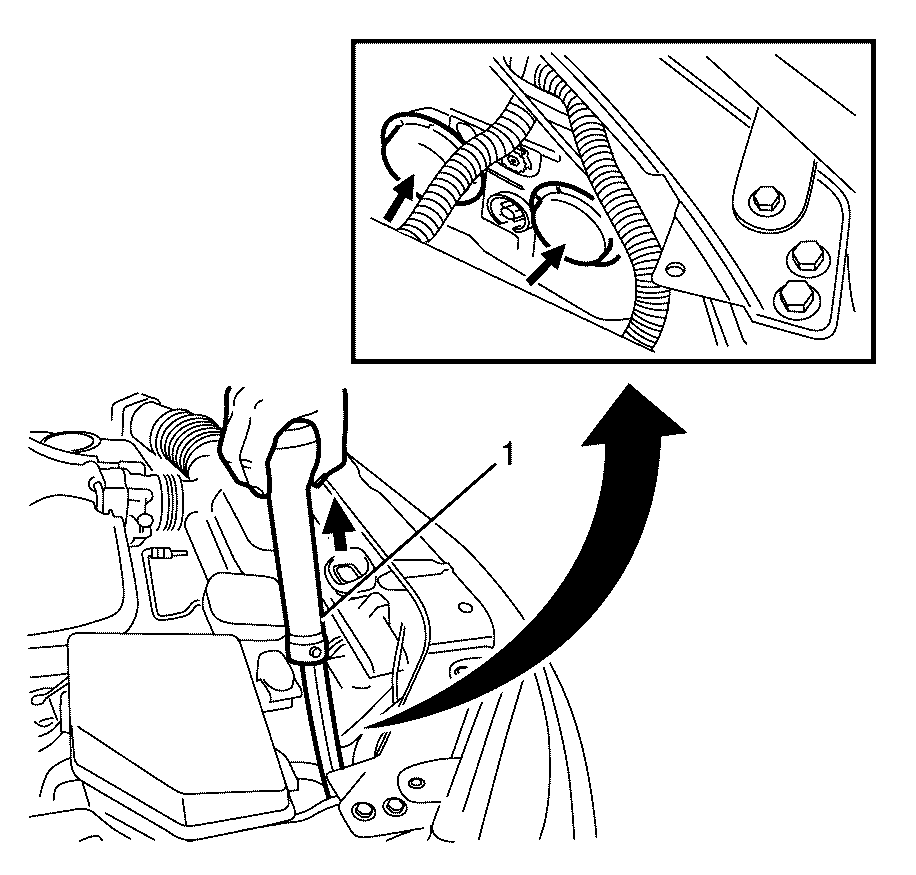 1