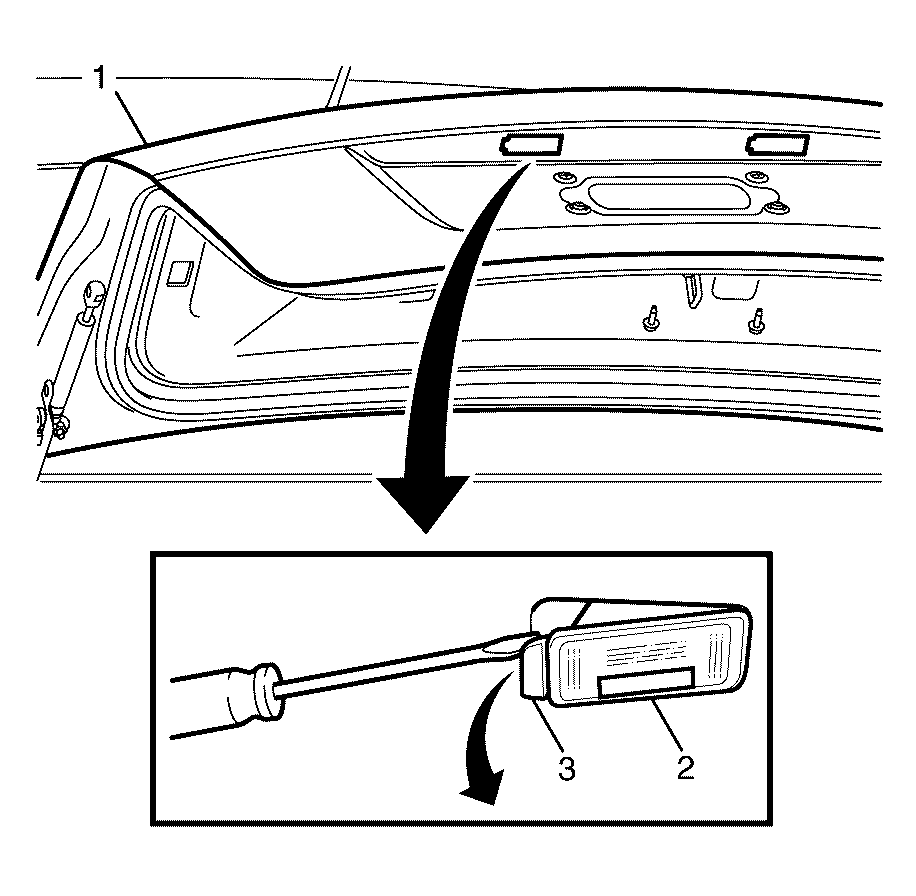 1
3
2