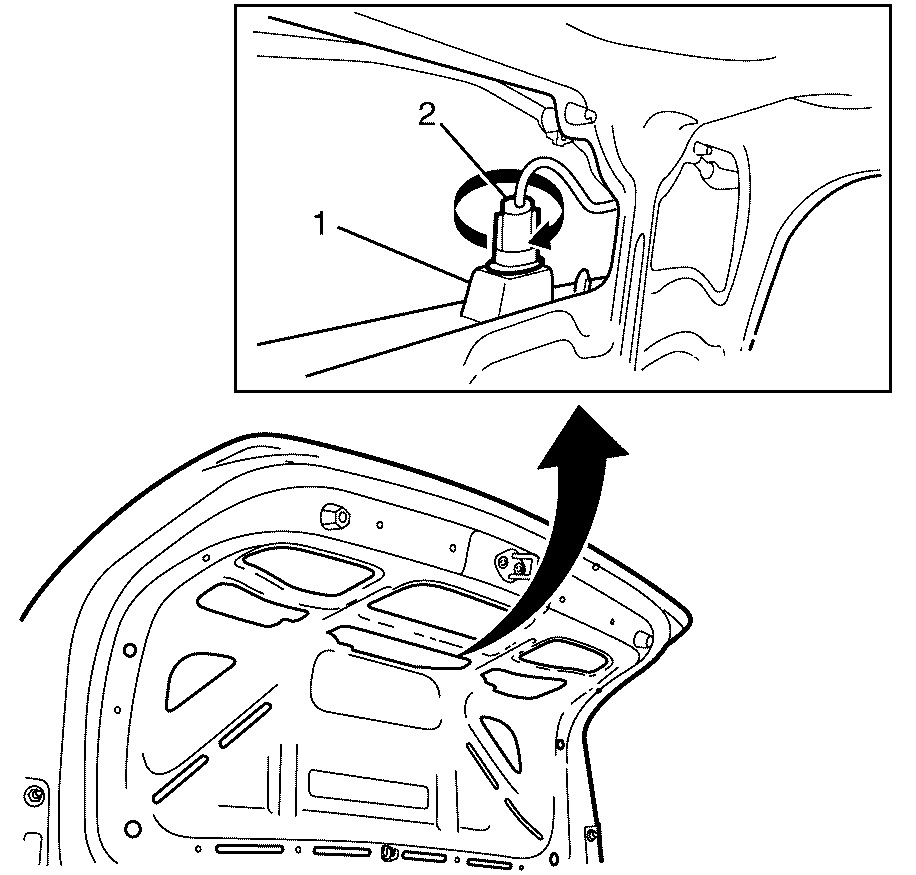 2
1