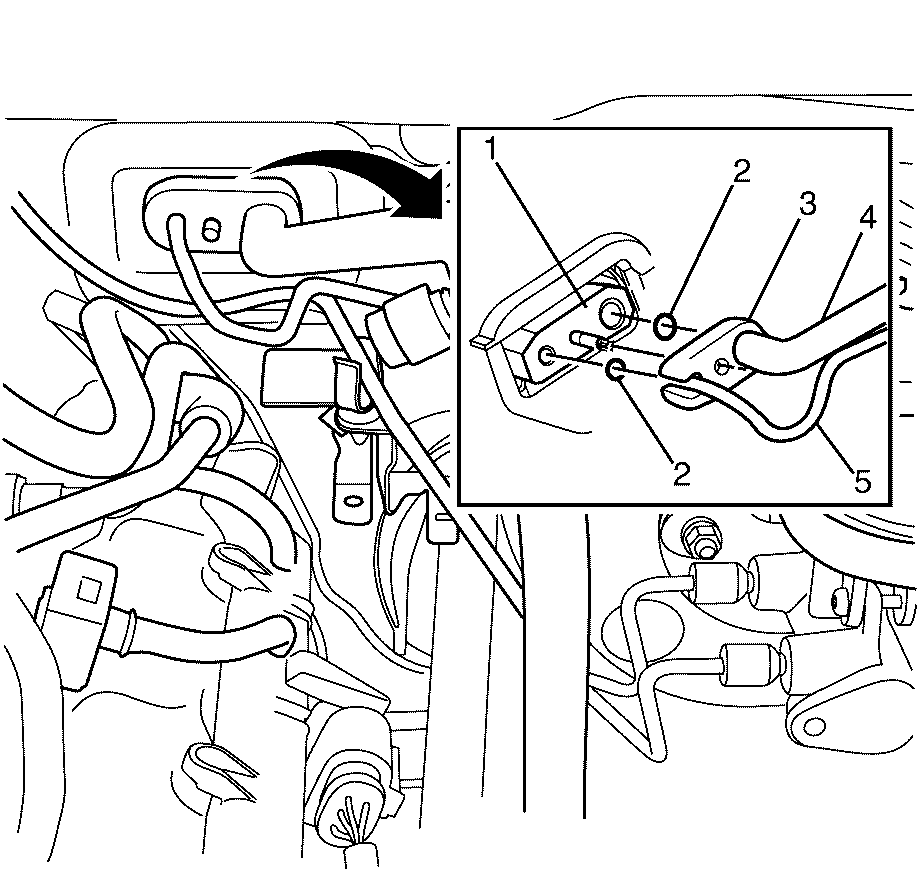 1
2
3
4
2
5