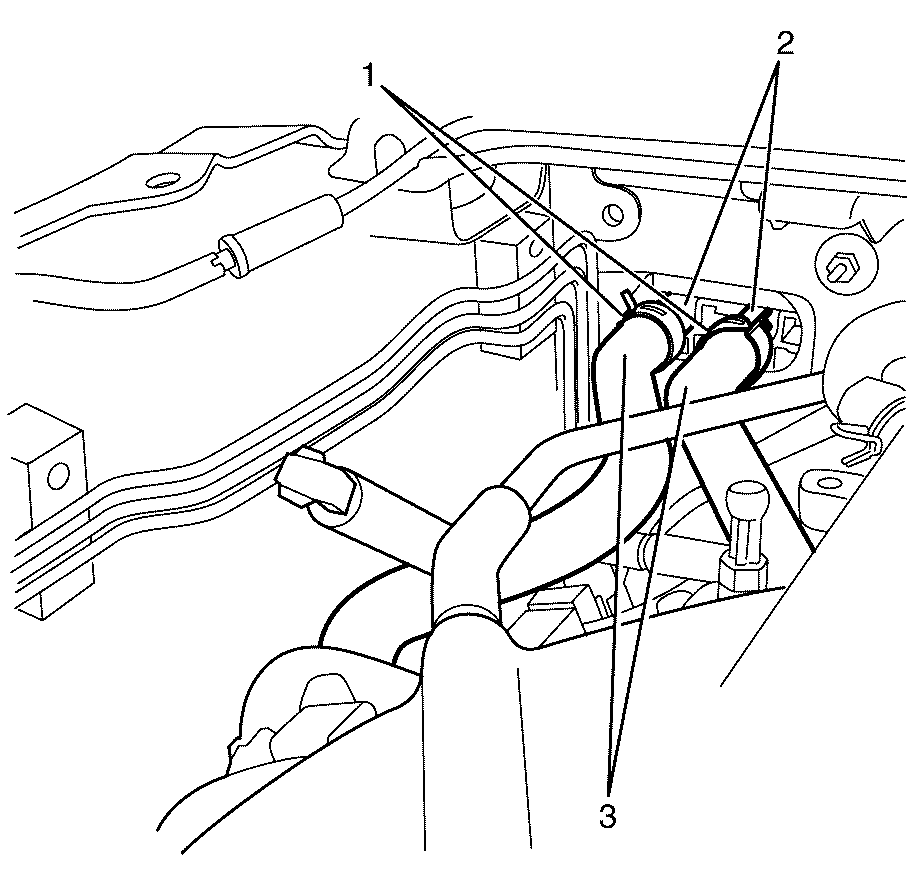 1
2
3