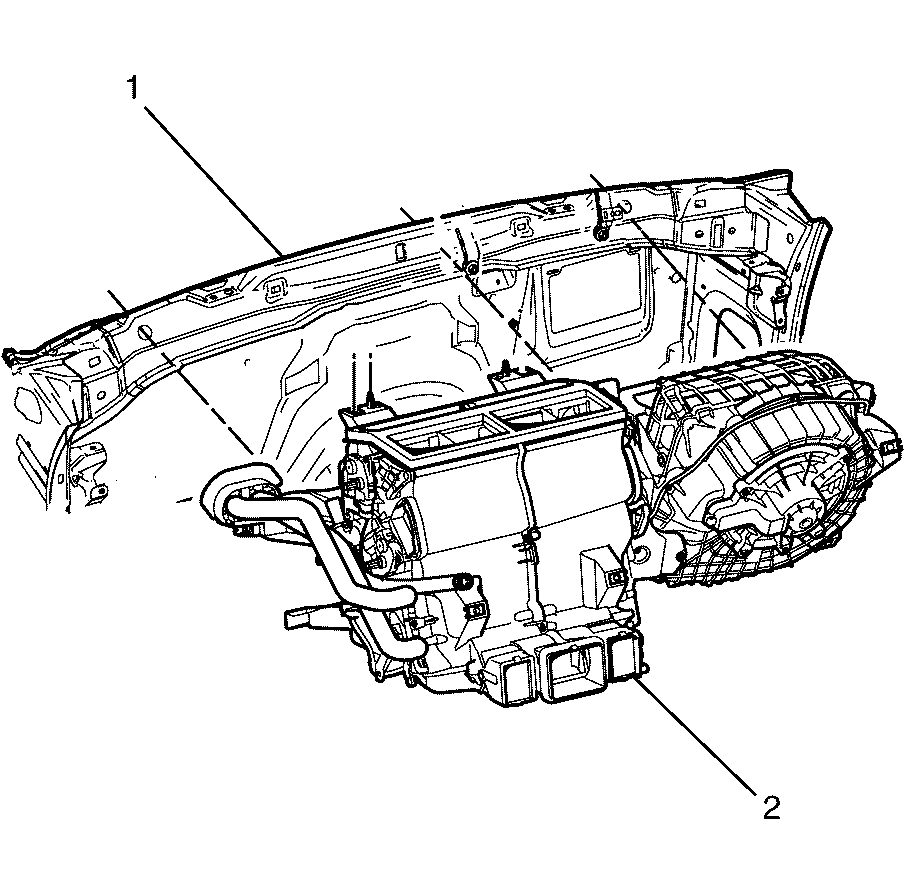 1

2