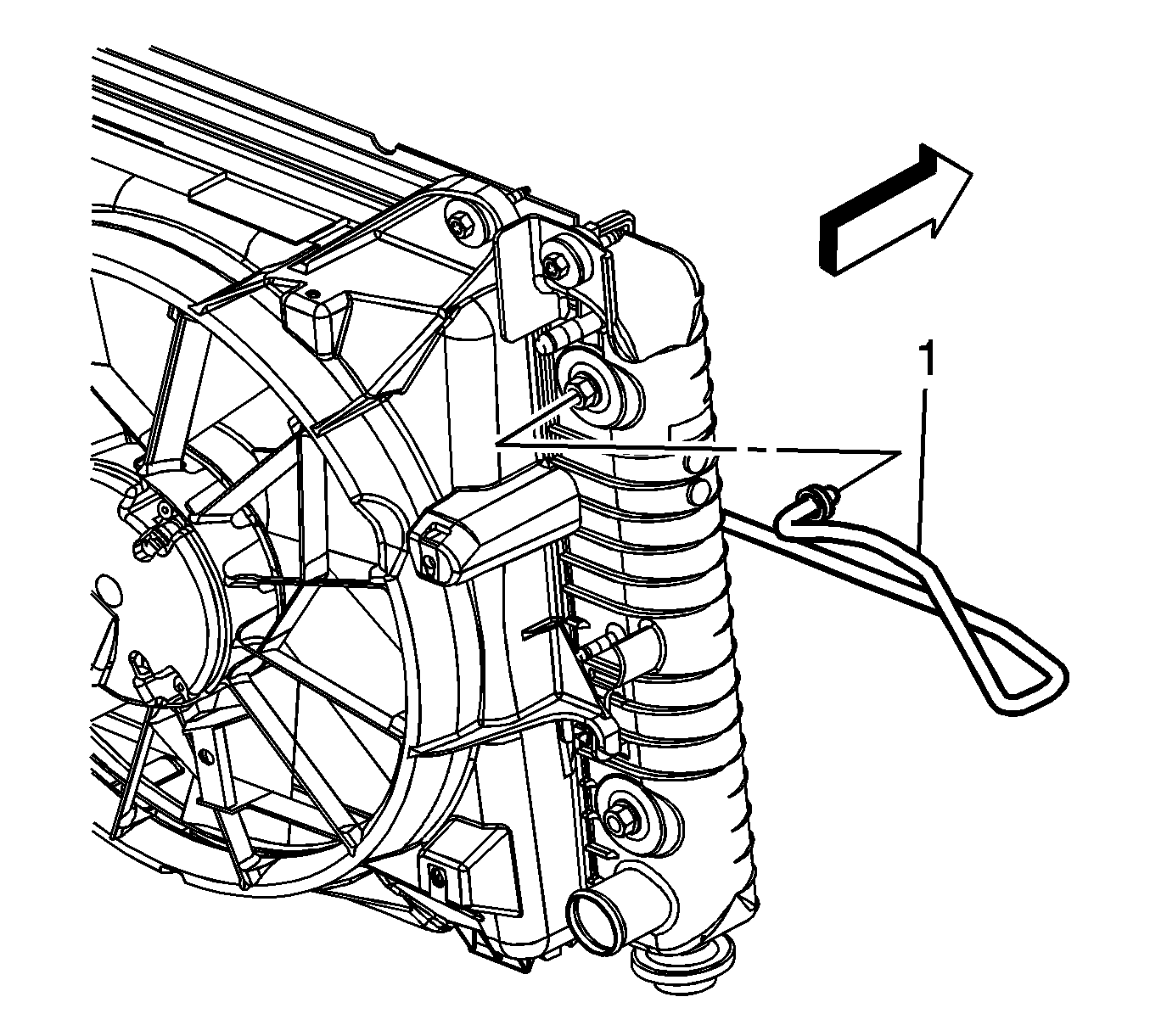 1