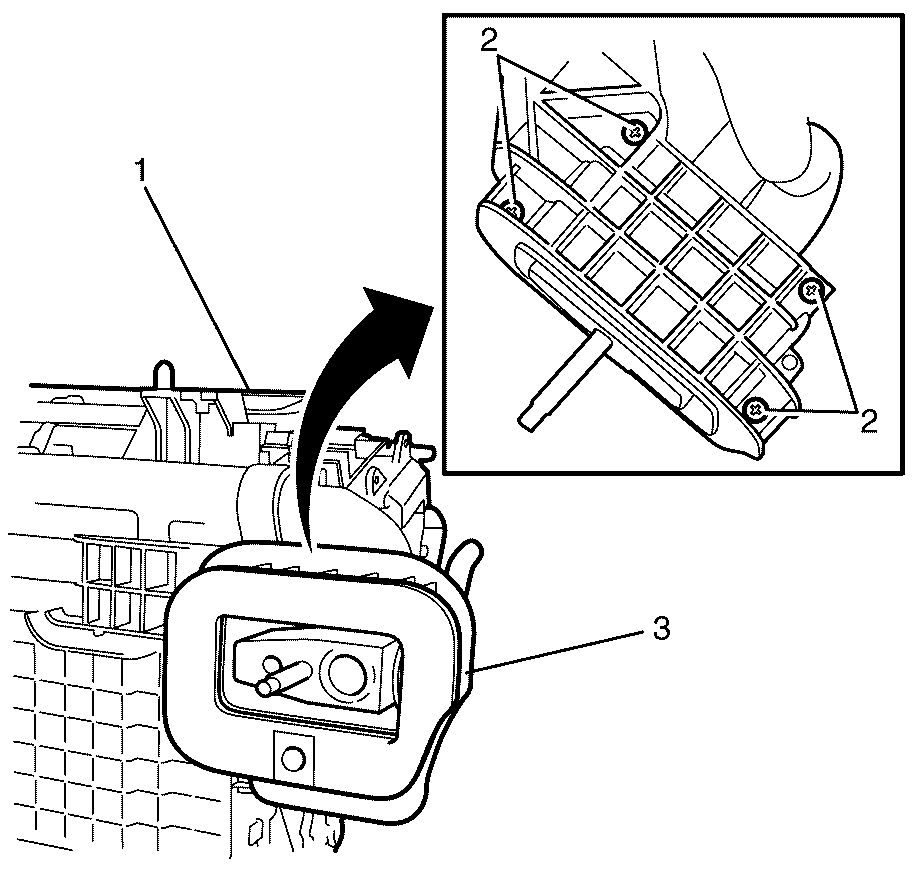 2
1
2
3