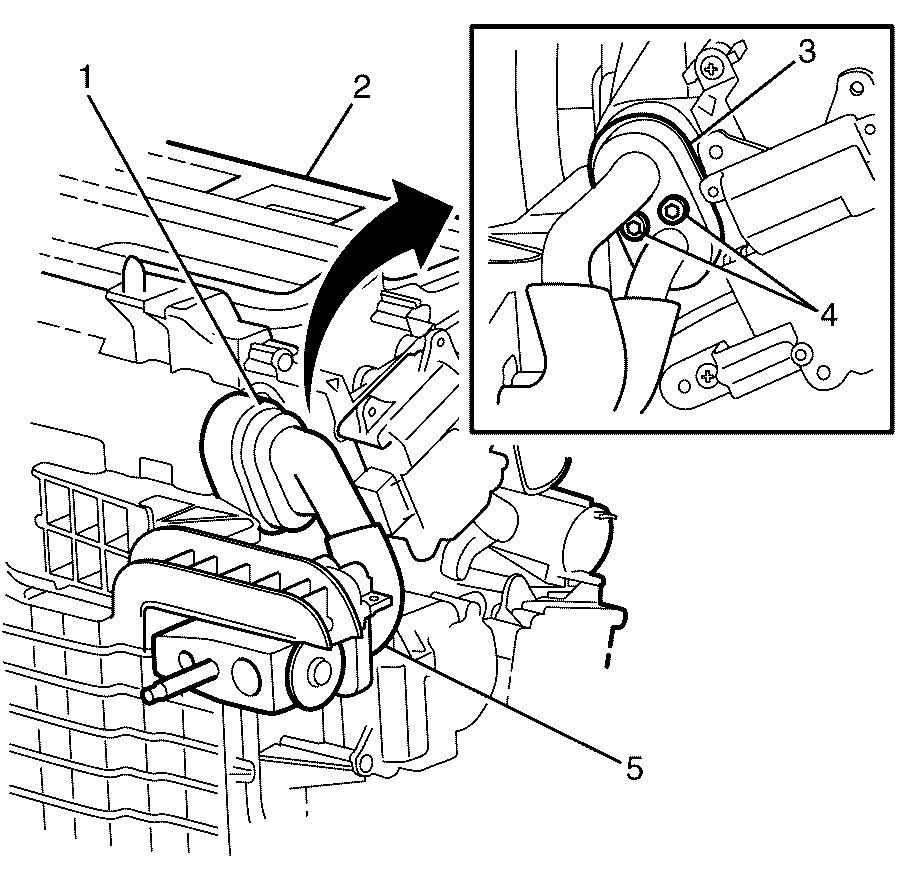 1
2
3
4
5