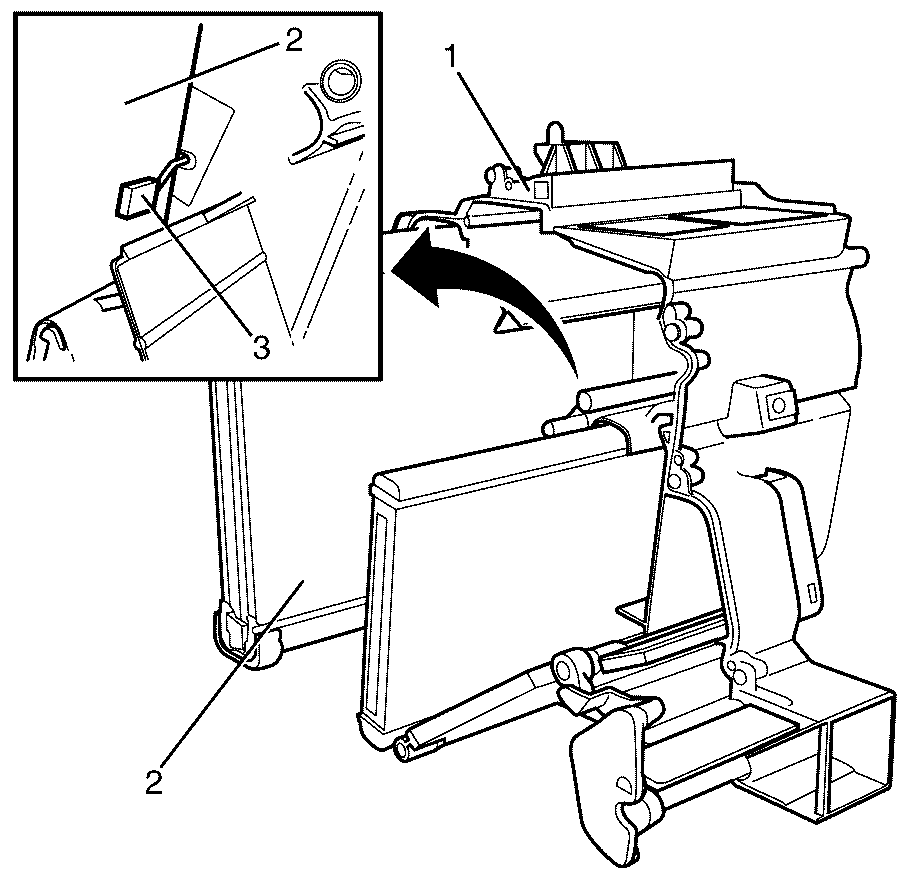 2
1
3
2