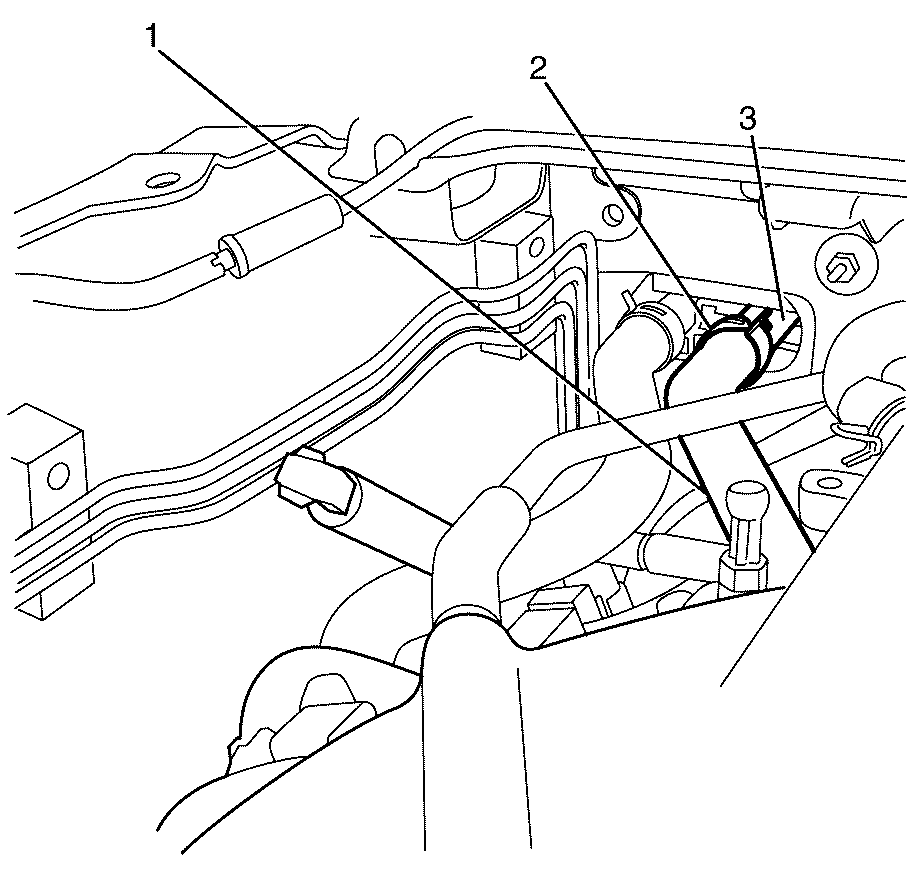 1
2
3