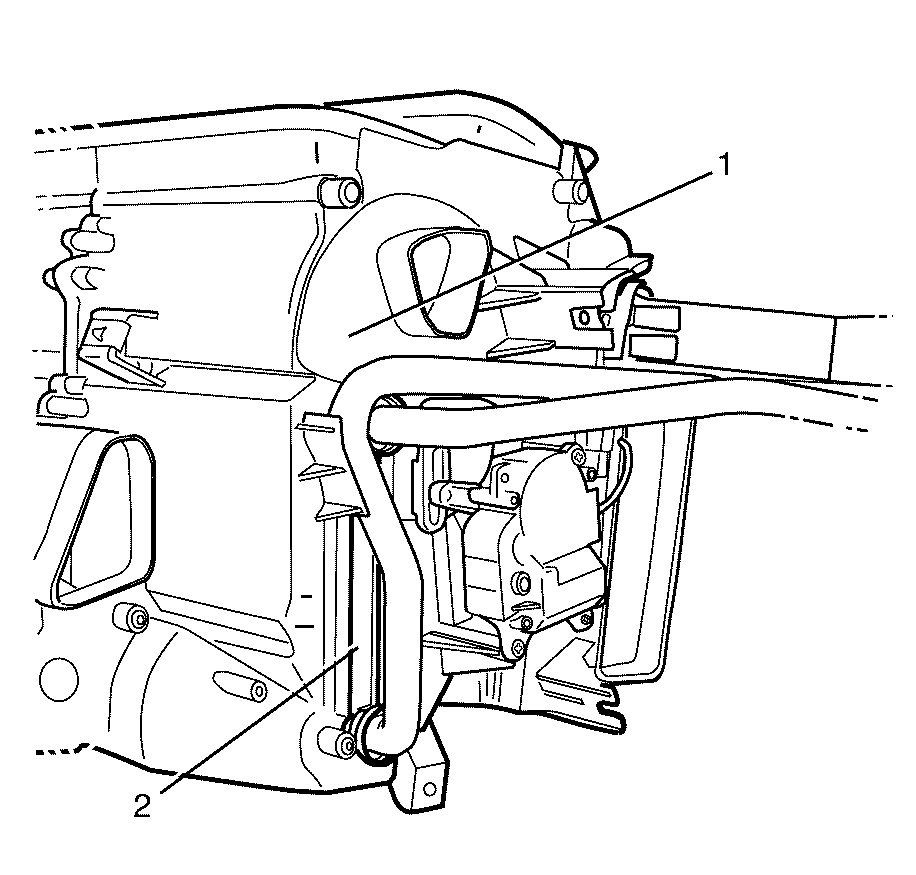 1
2