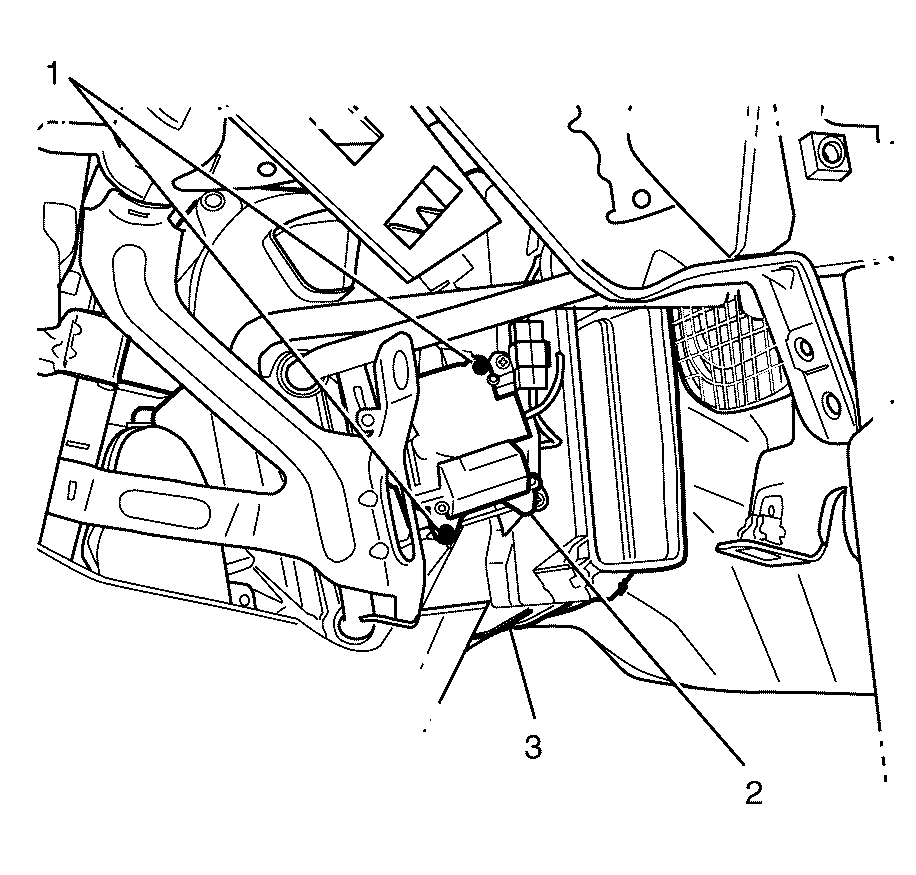 1
3
2