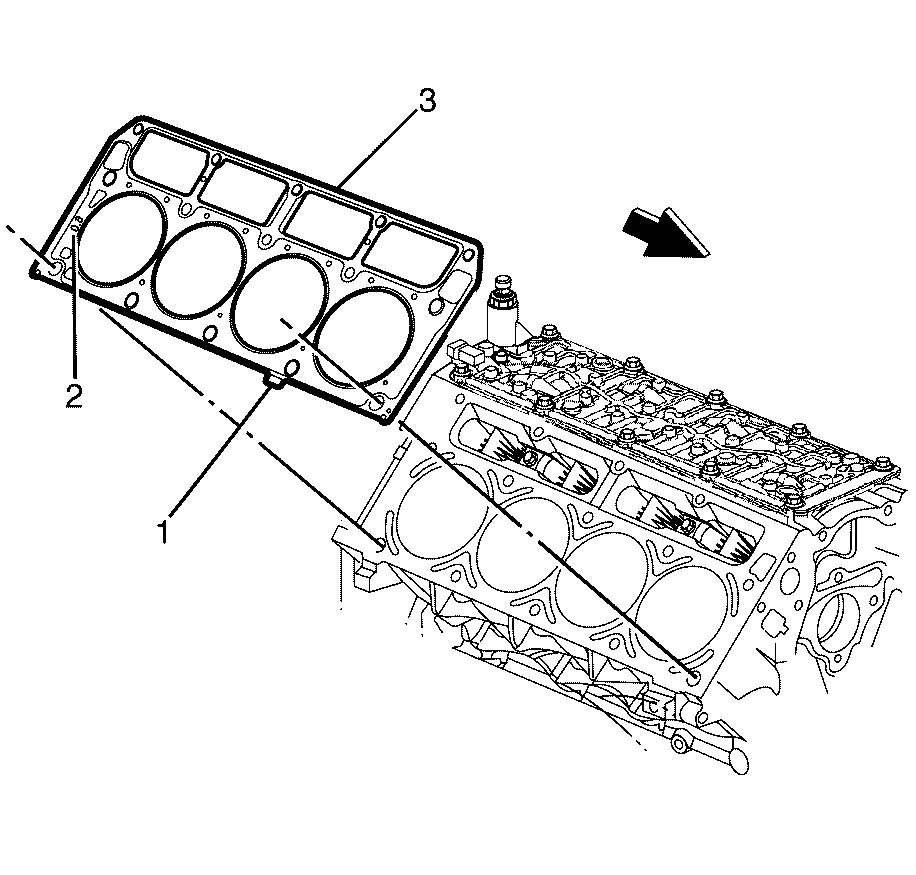 3
2
1