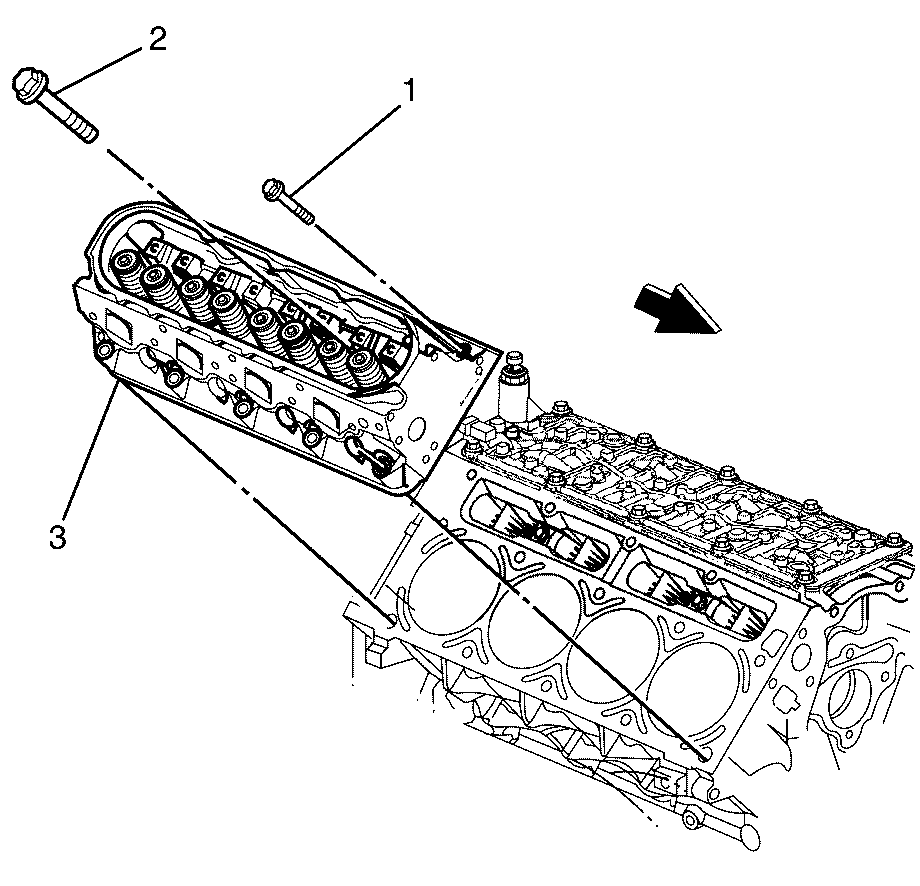 2
1
3