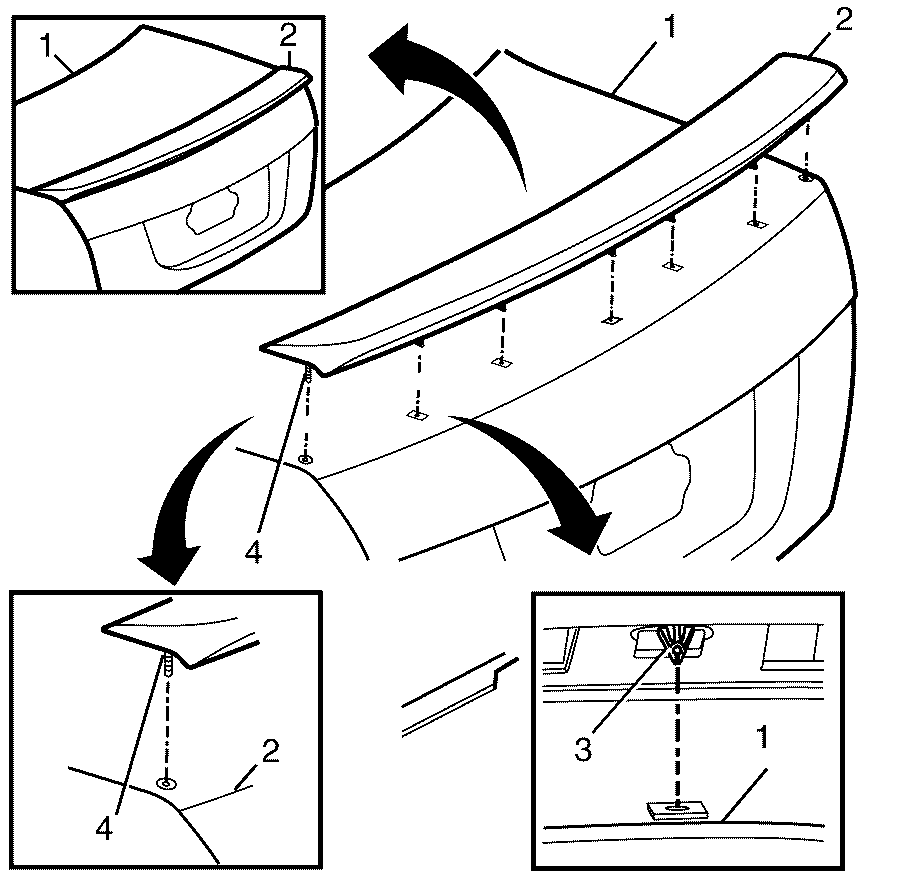 1
2
1
2
4
4
2
3
1