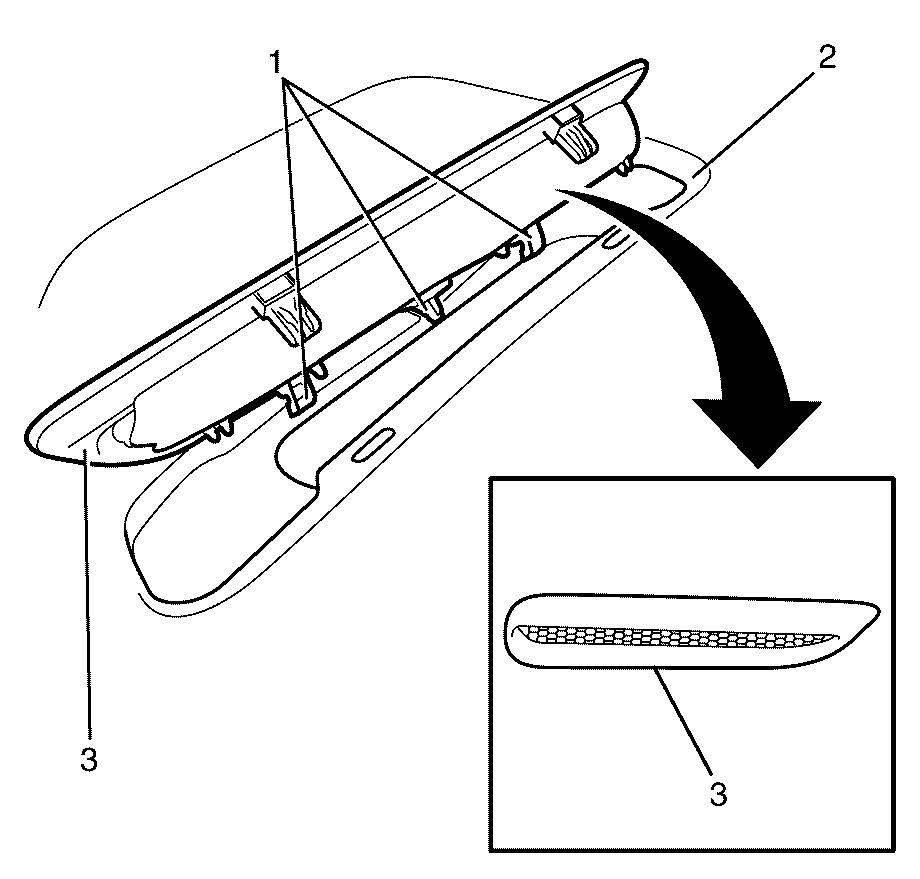 1
2
3
3