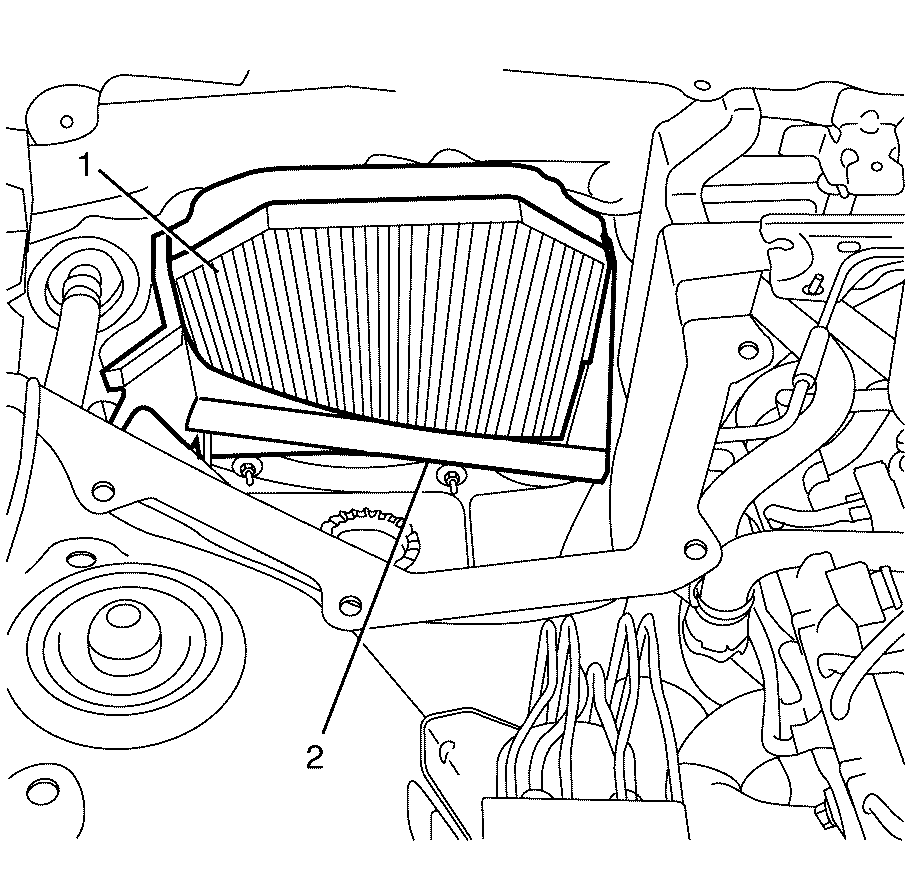 1
2