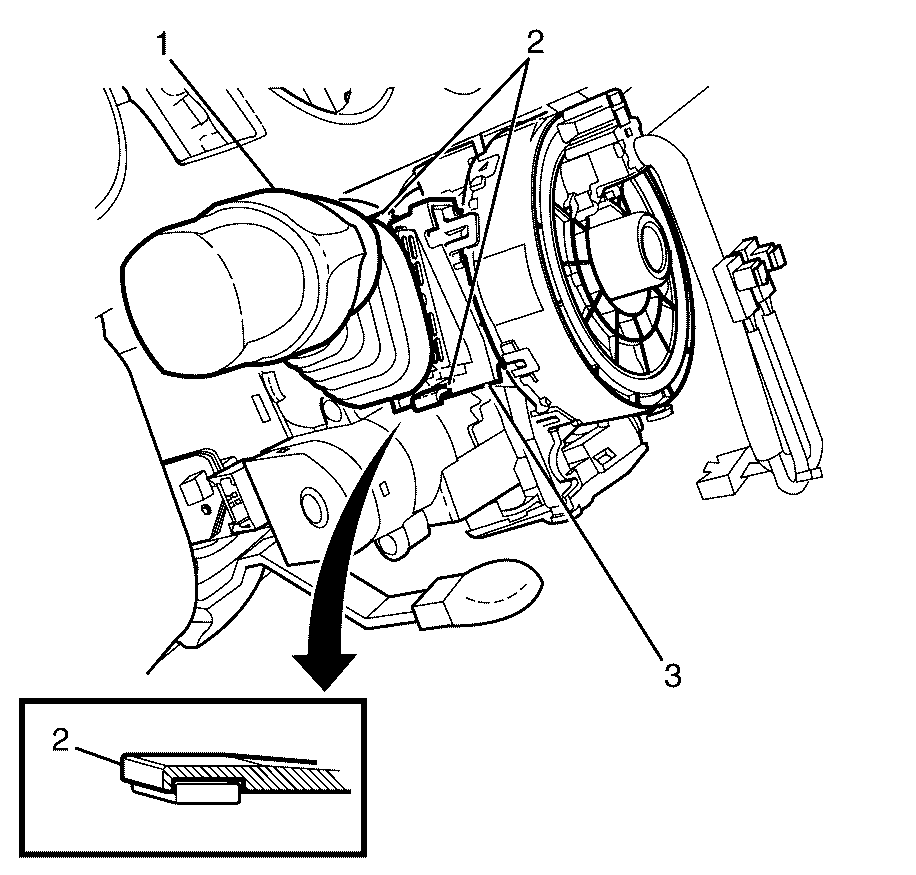 1
2
3
2