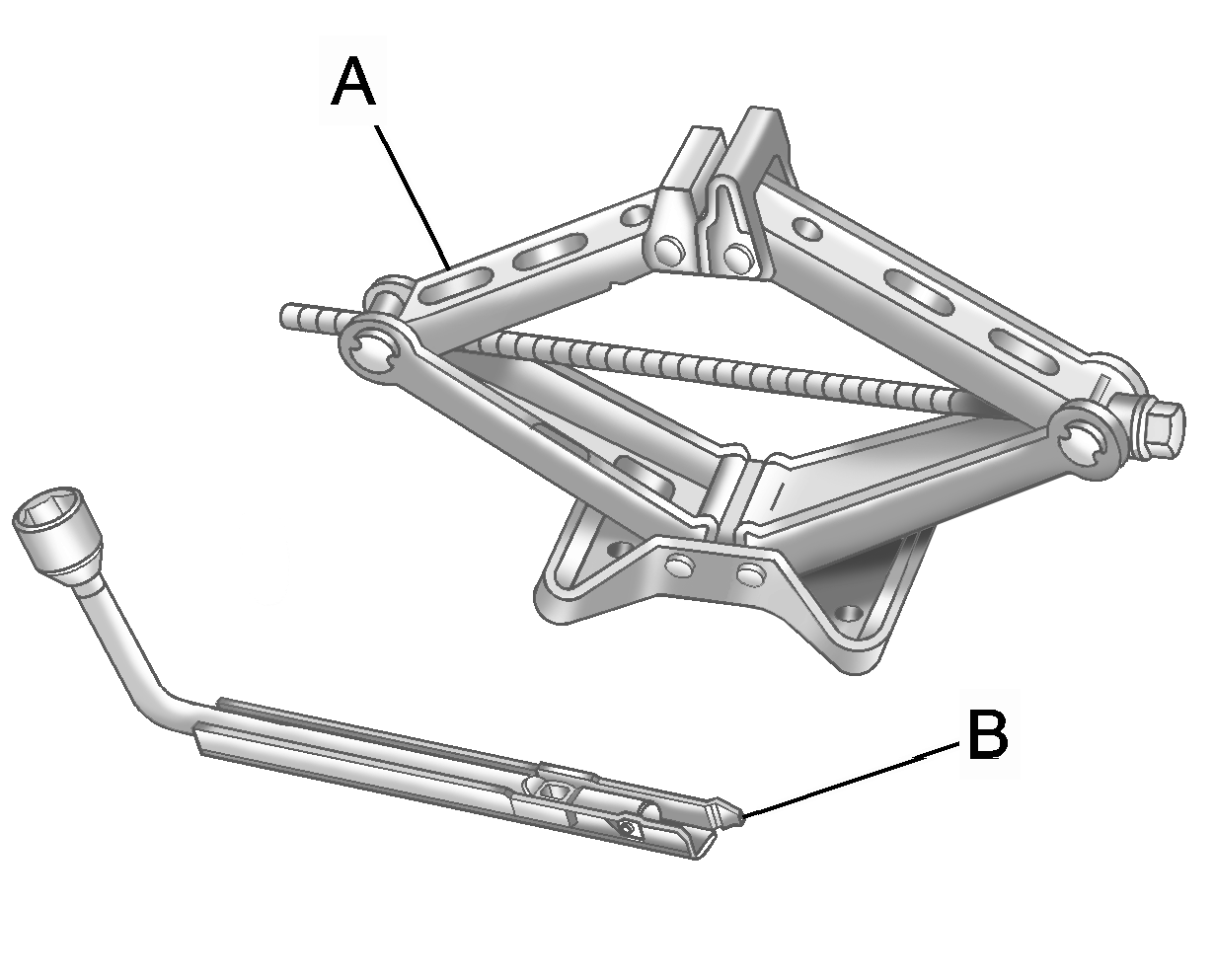 A

B