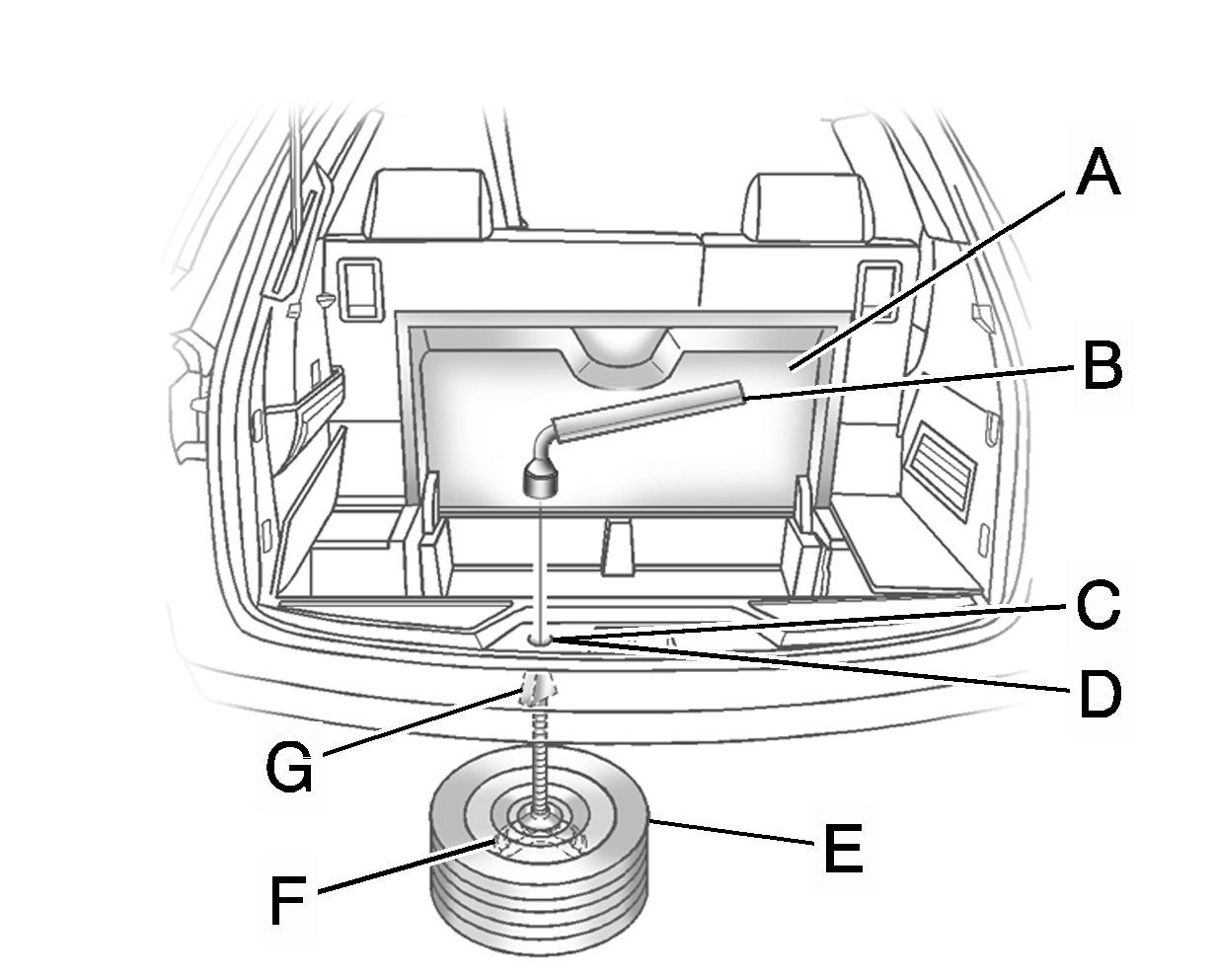 A
B
C
D
G
E
F