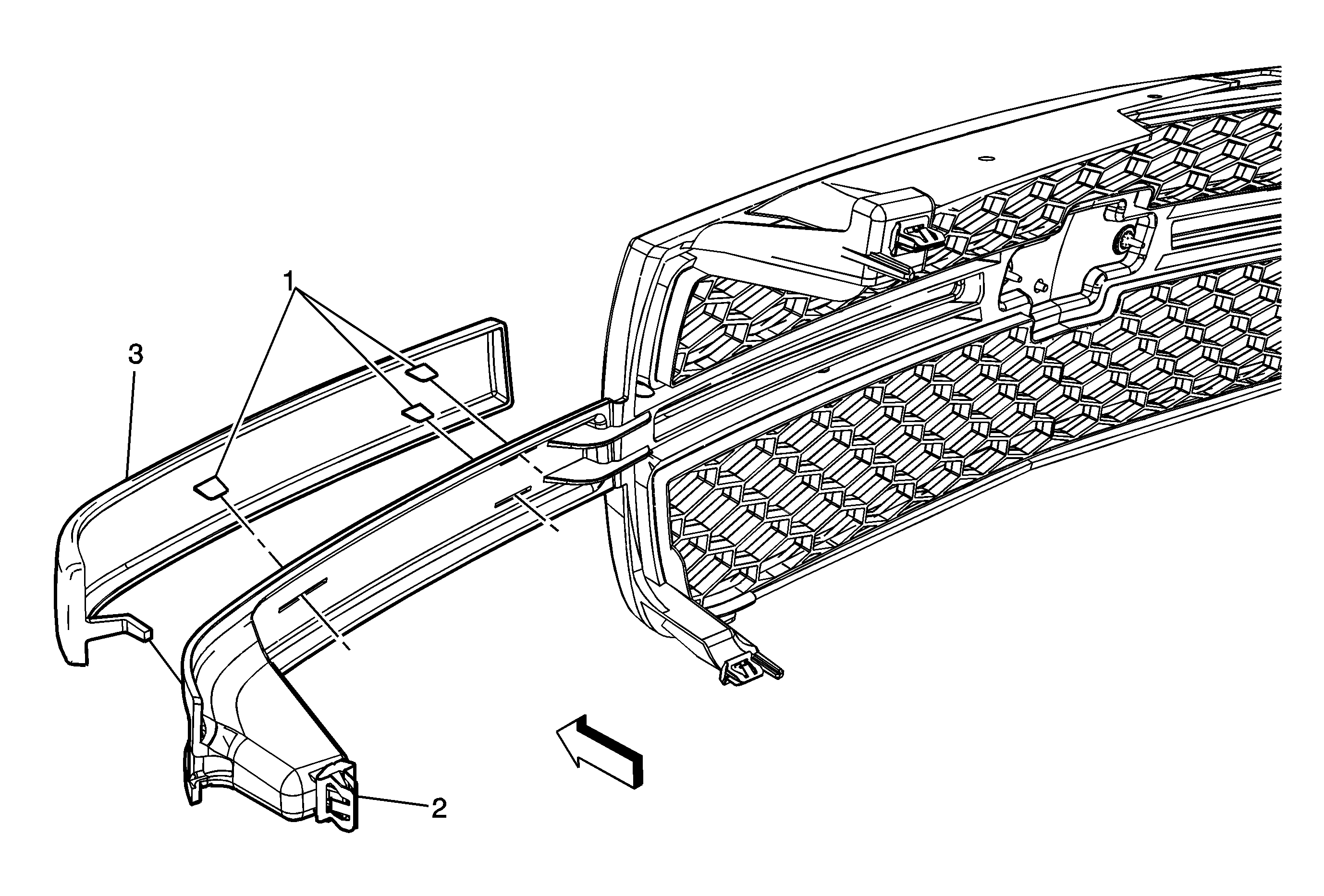 1
3
2