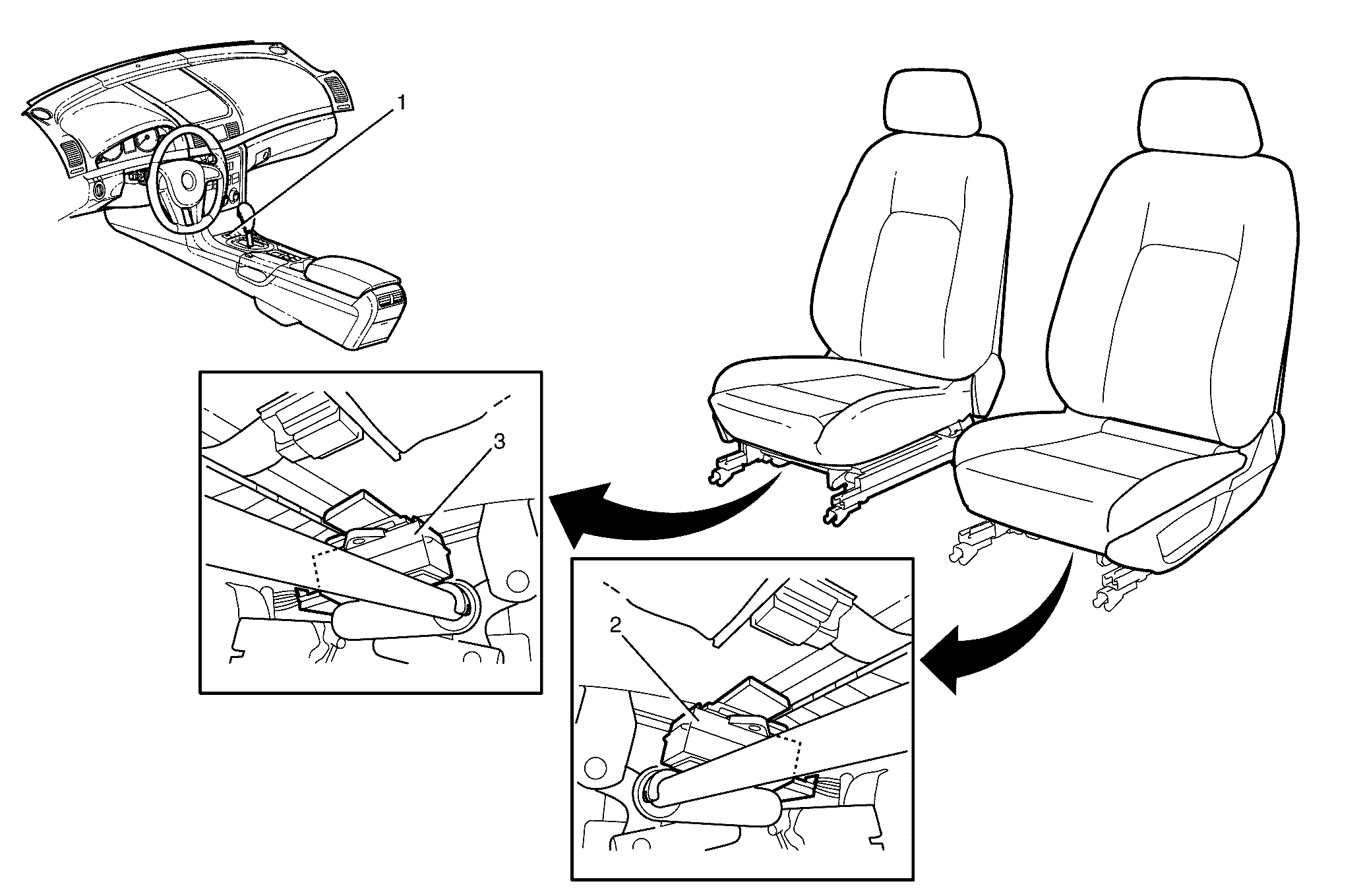 1

3

2