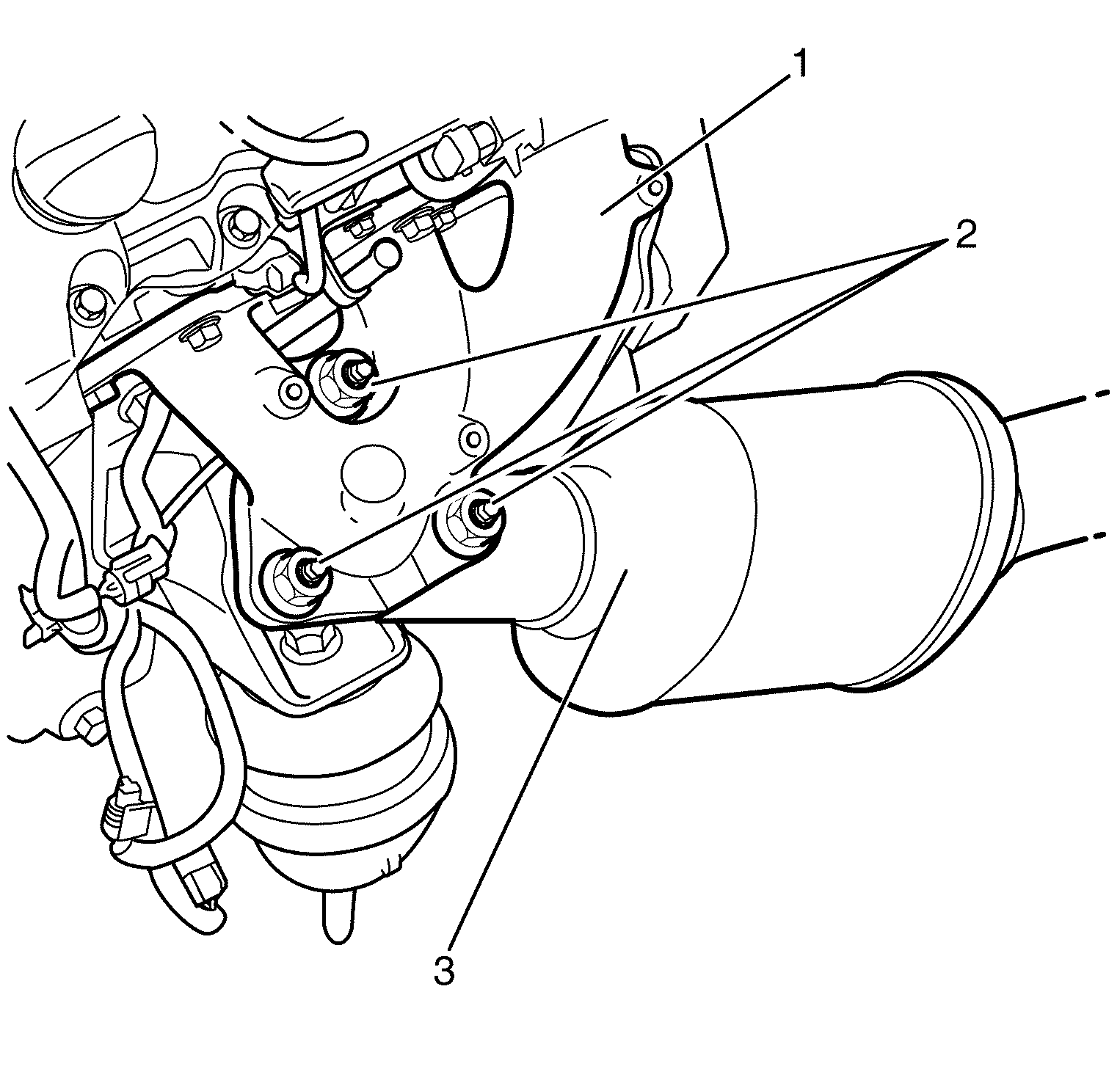 1
2
3