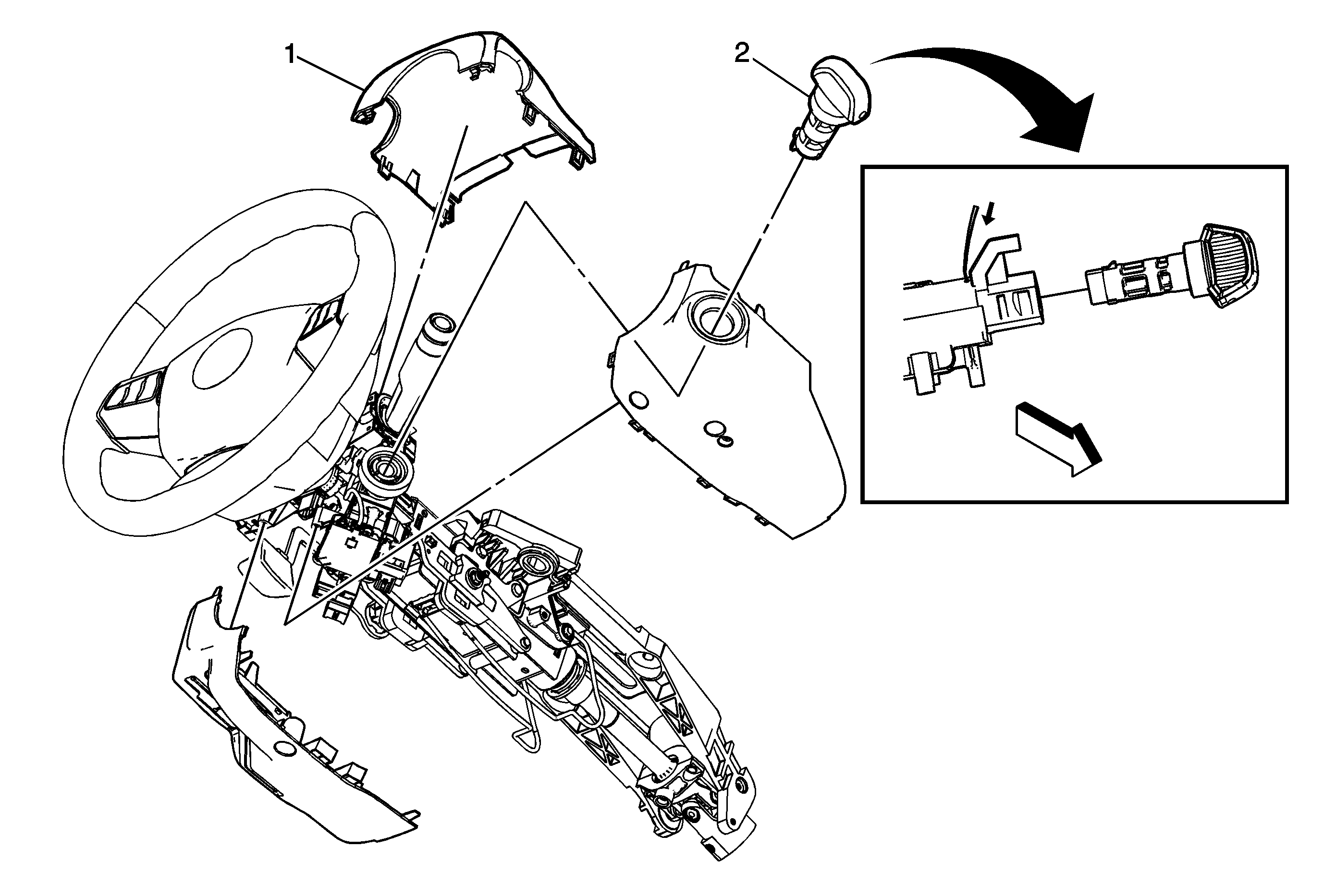 1

2